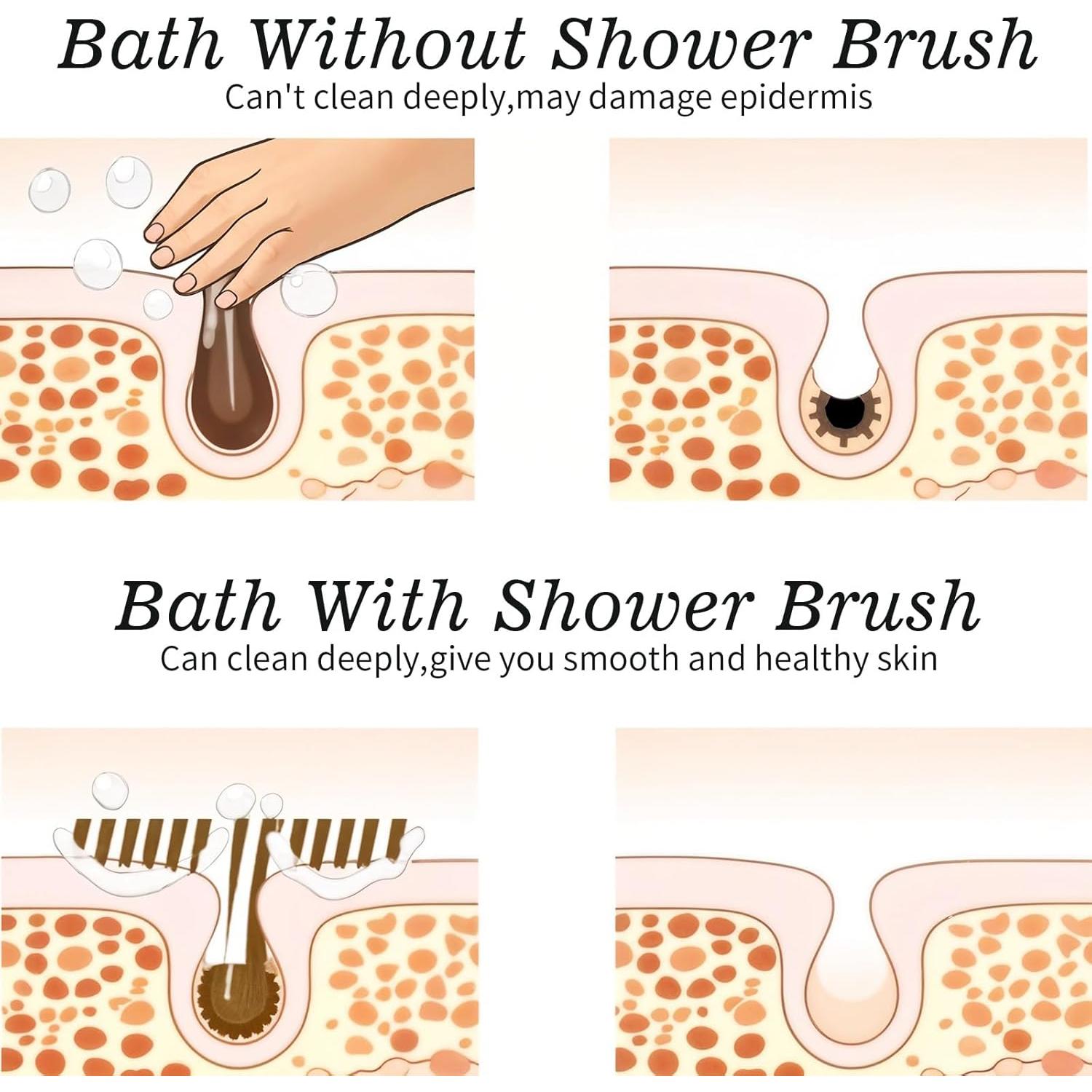 Bath Without Shower Brush
Can't clean deeply,may damage epidermis

Bath With Shower Brush
Can clean deeply,give you smooth and healthy skin