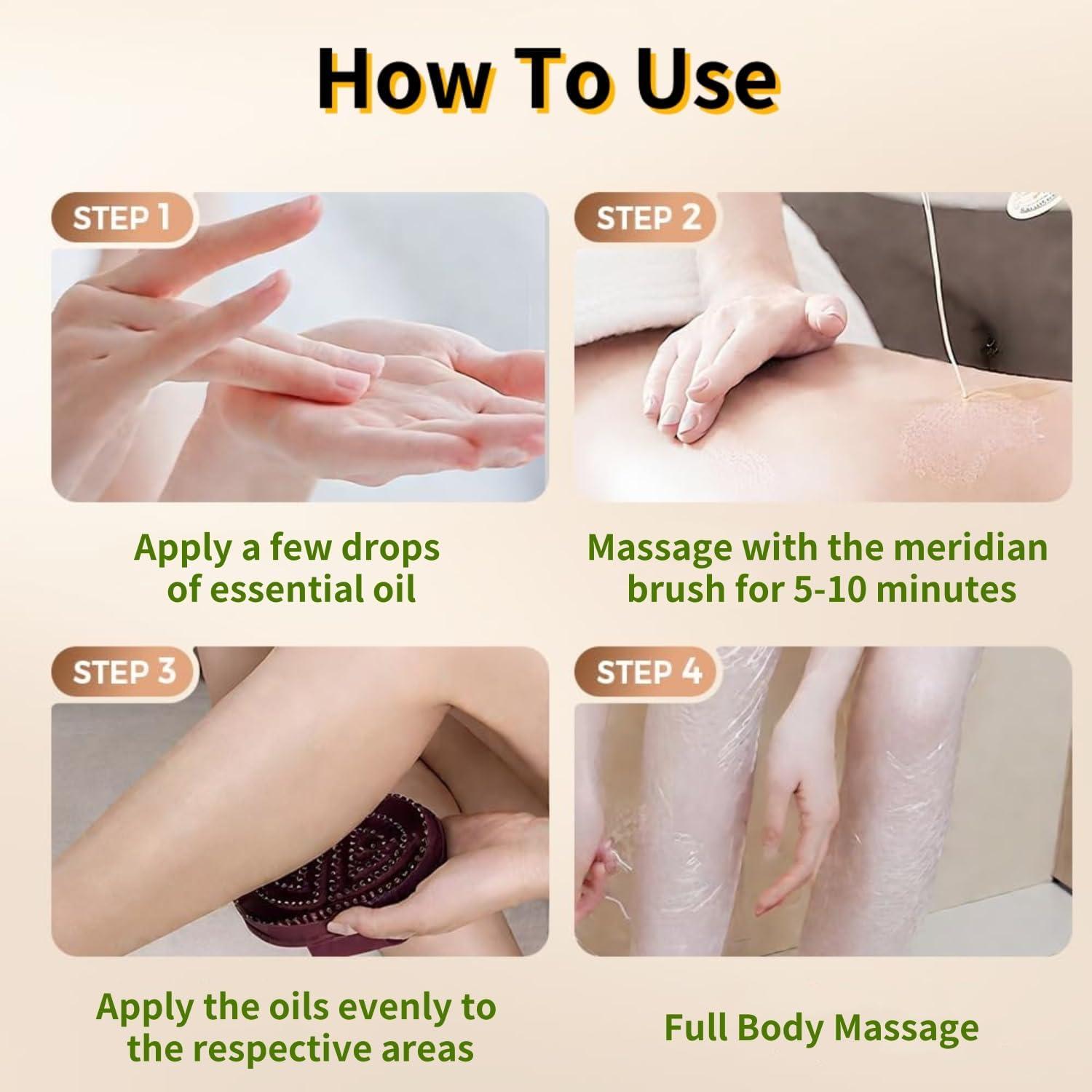 How To Use

STEP 1

Apply a few drops of essential oil

STEP 2

Massage with the meridian brush for 5-10 minutes

STEP 3

Apply the oils evenly to the respective areas

STEP 4

Full Body Massage