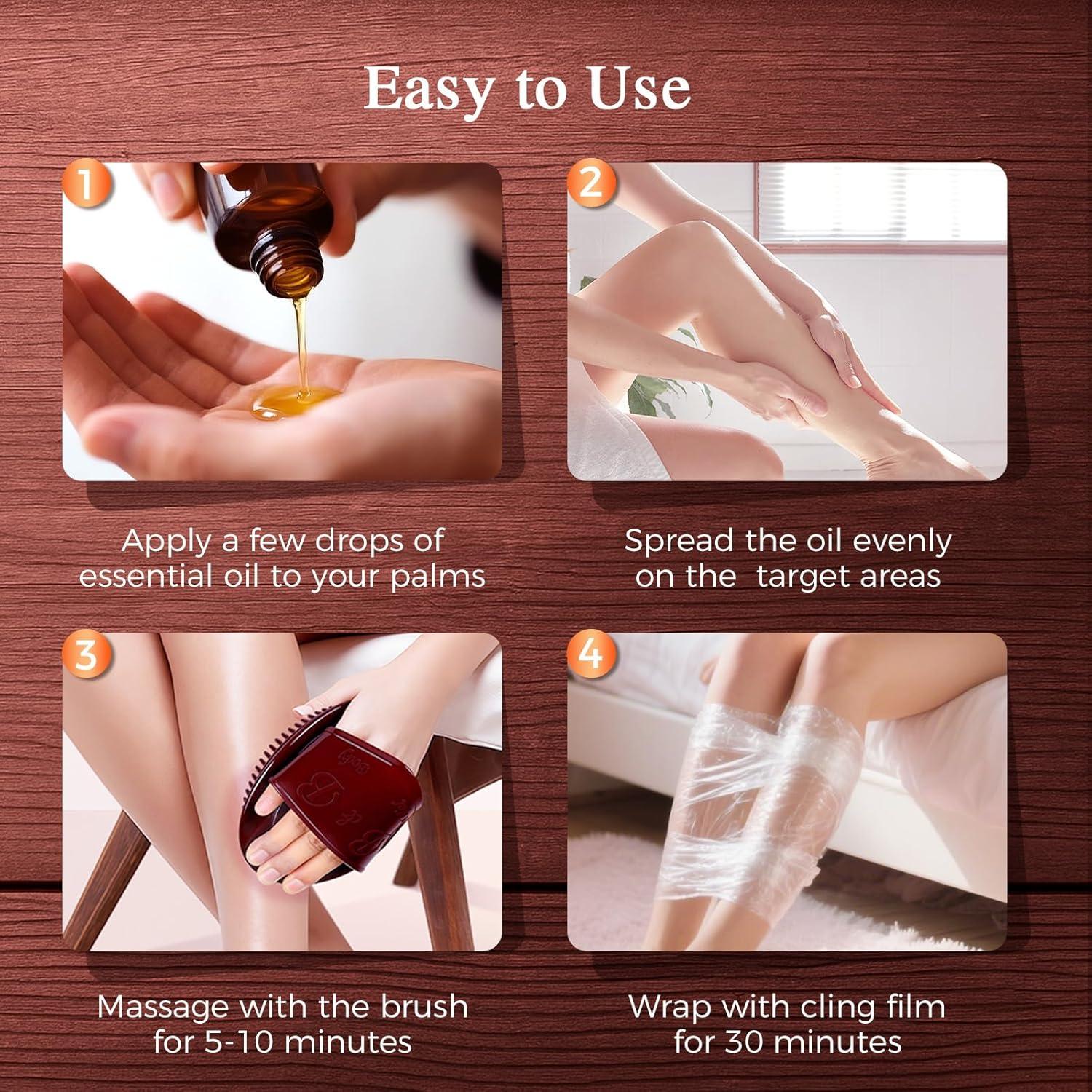 Easy to Use

1

Apply a few drops of essential oil to your palms

2

Spread the oil evenly on the target areas

3

Massage with the brush for 5-10 minutes

4

Wrap with cling film for 30 minutes