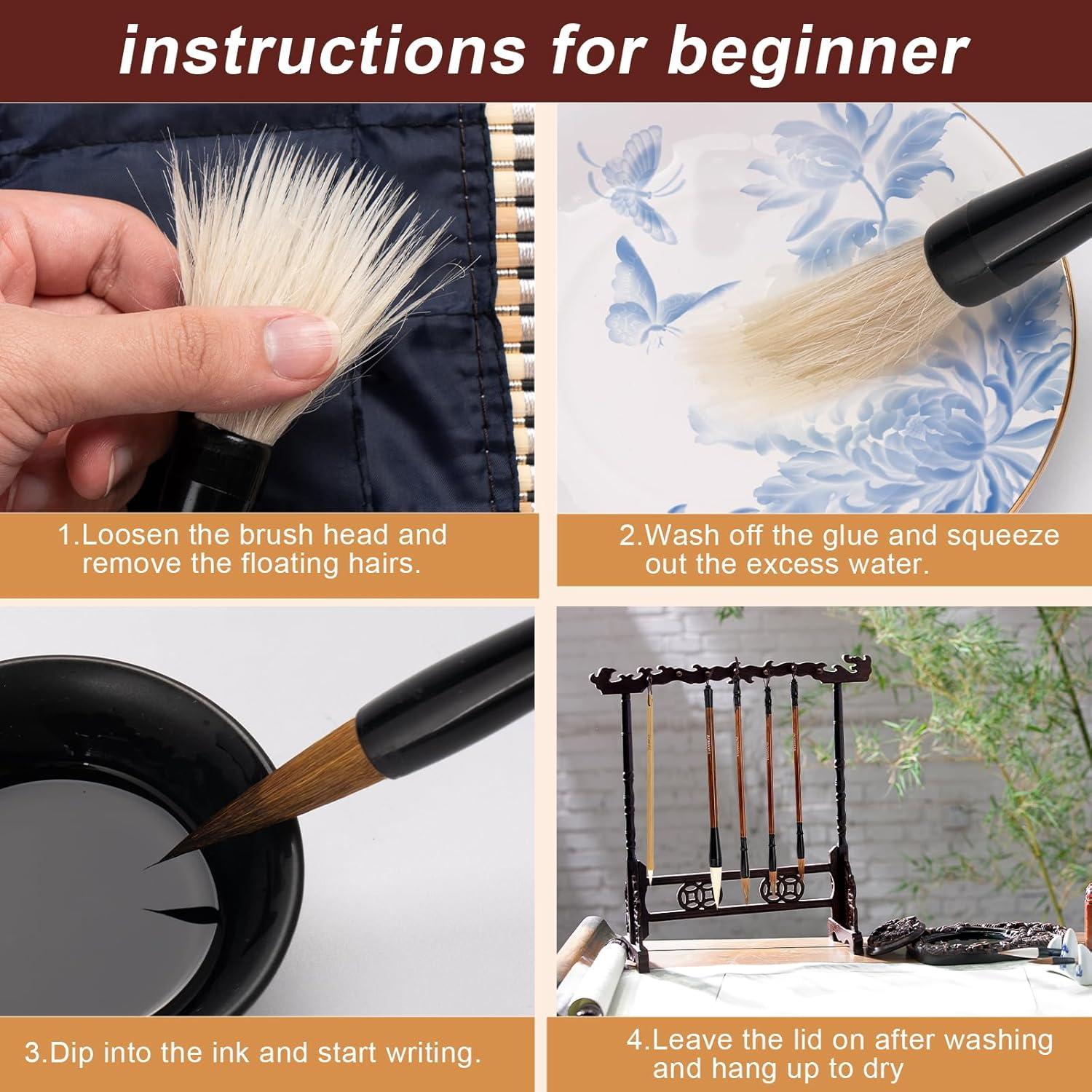 instructions for beginner

1.Loosen the brush head and remove the floating hairs.

2.Wash off the glue and squeeze out the excess water.

3.Dip into the ink and start writing.

4.Leave the lid on after washing and hang up to dry