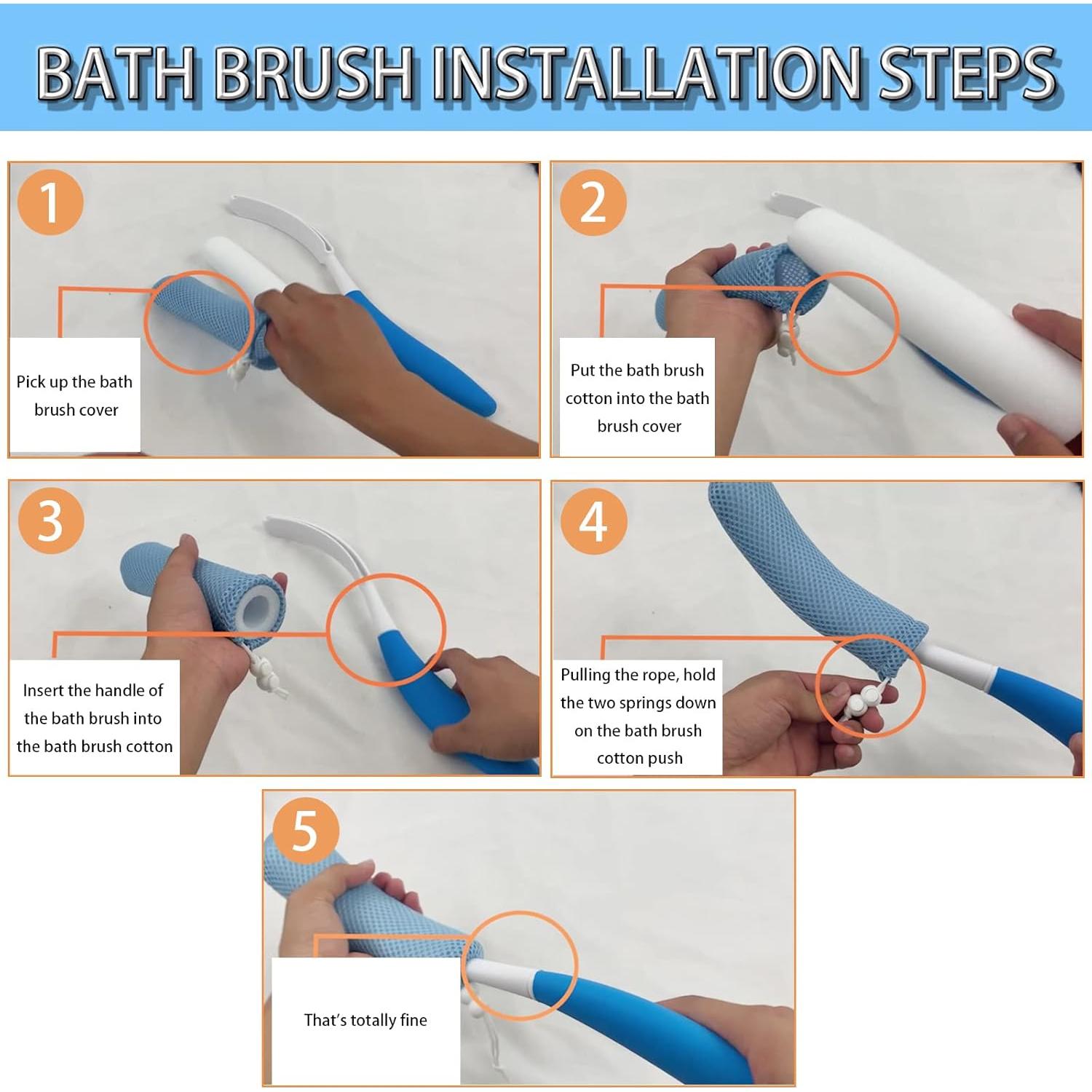 BATH BRUSH INSTALLATION STEPS

1

Pick up the bath brush cover

2

Put the bath brush cotton into the bath brush cover

3

Insert the handle of the bath brush into the bath brush cotton

4

Pulling the rope, hold the two springs down on the bath brush cotton push

5

That's totally fine