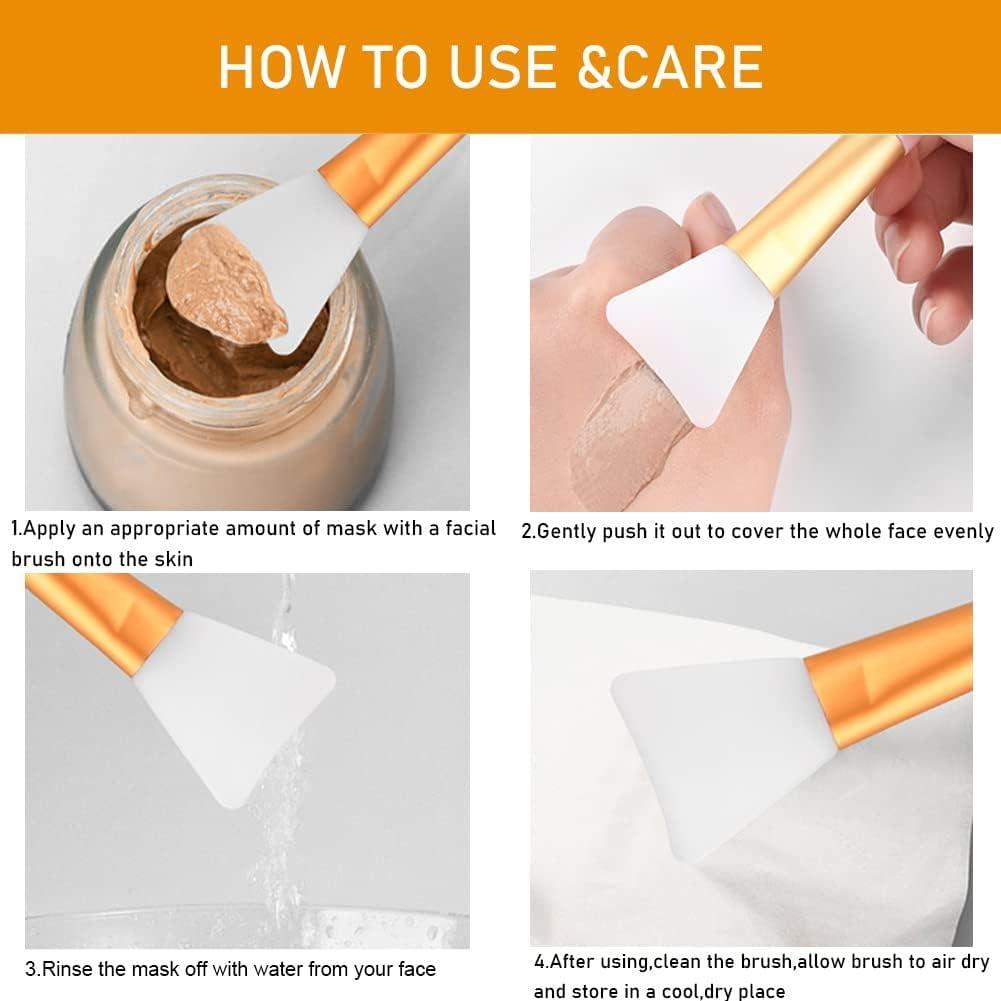 HOW TO USE &CARE

1.Apply an appropriate amount of mask with a facial brush onto the skin

2.Gently push it out to cover the whole face evenly

3.Rinse the mask off with water from your face

4.After using,clean the brush,allow brush to air dry and store in a cool,dry place