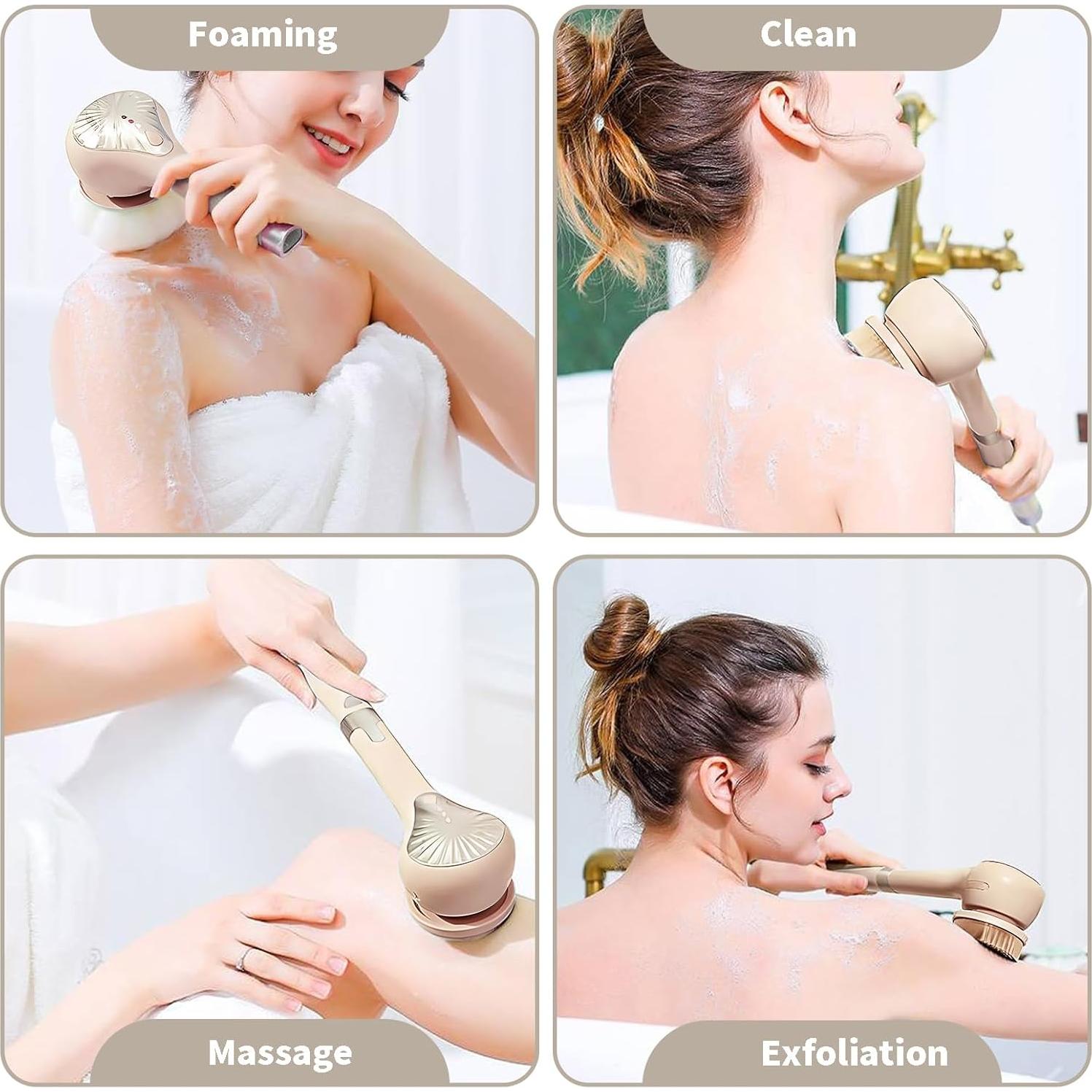 Foaming

Clean

Massage

Exfoliation