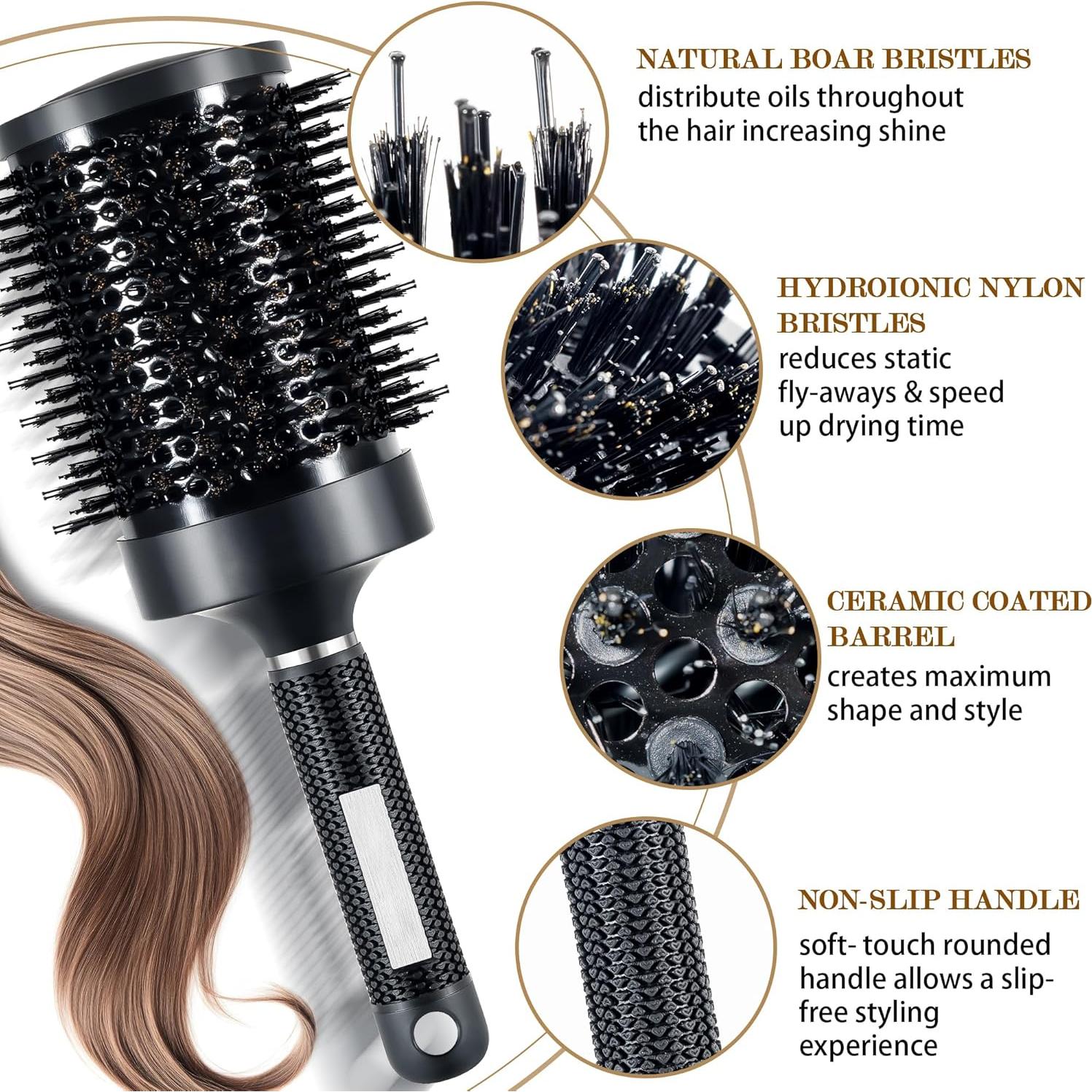 NATURAL BOAR BRISTLES
distribute oils throughout the hair increasing shine

HYDROIONIC NYLON BRISTLES
reduces static fly-aways & speed up drying time

CERAMIC COATED BARREL
creates maximum shape and style

NON-SLIP HANDLE
soft- touch rounded handle allows a slip-free styling experience