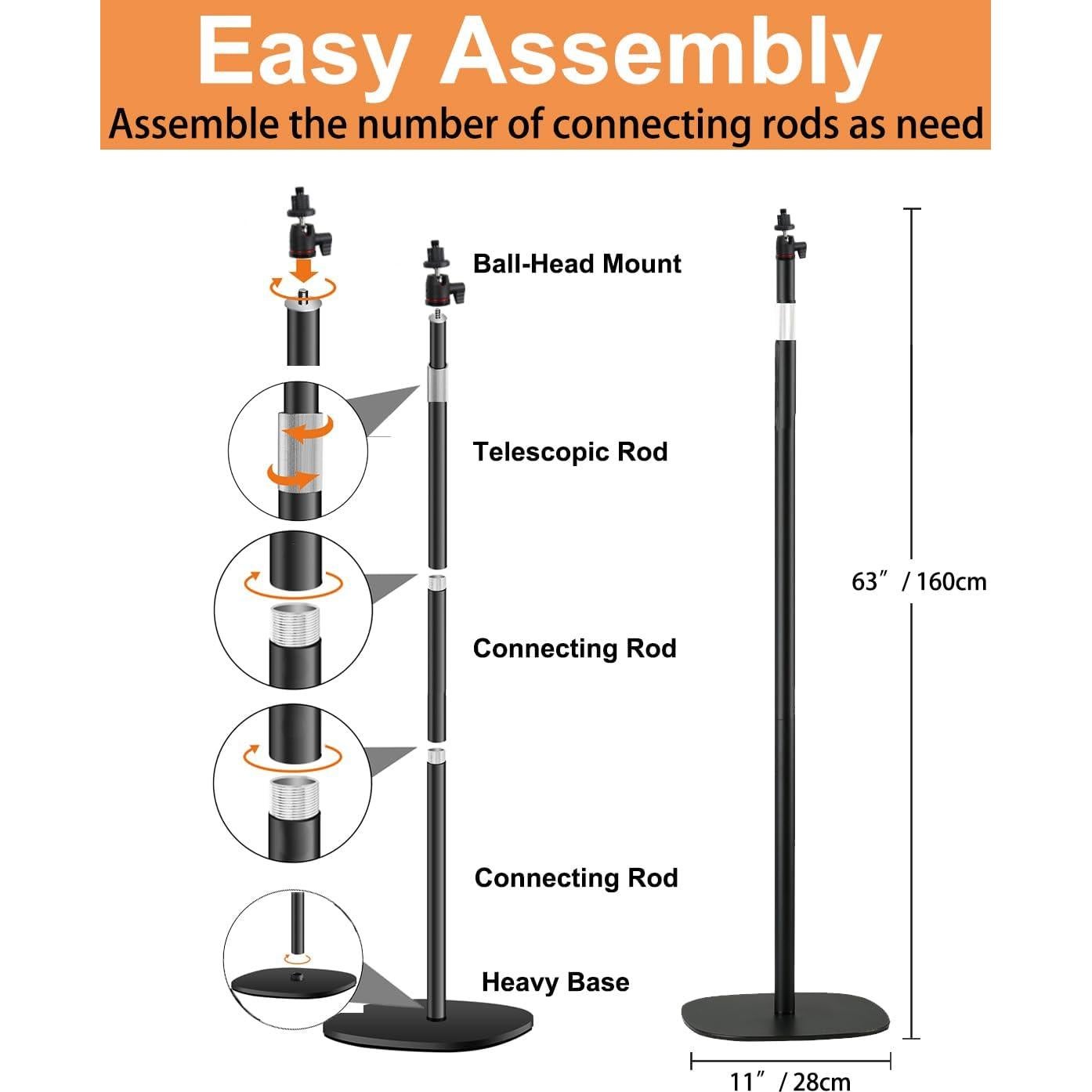 Easy Assembly

Assemble the number of connecting rods as need

Ball-Head Mount

Telescopic Rod

Connecting Rod

Connecting Rod

Heavy Base

63″ / 160cm

11″ / 28cm