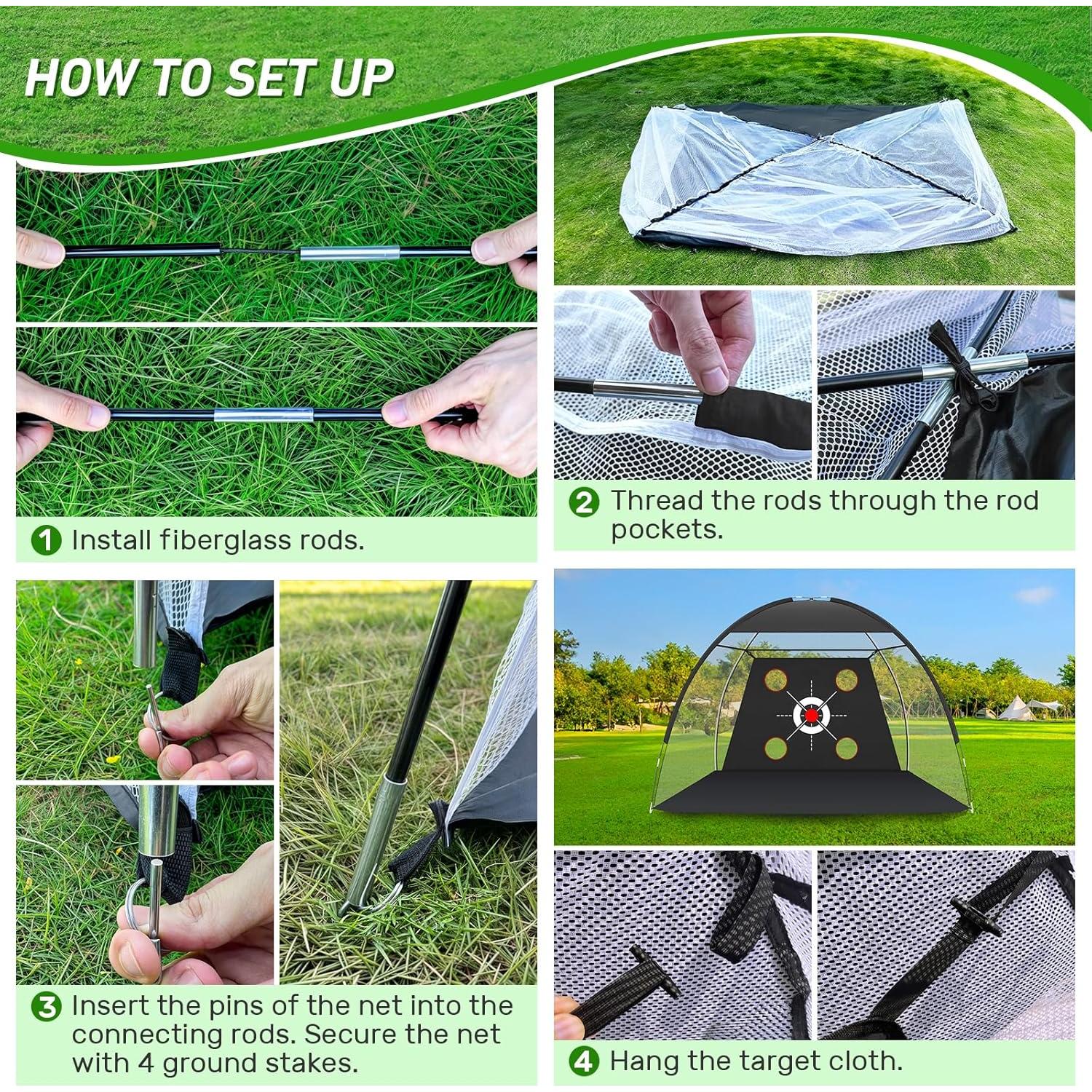 HOW TO SET UP

1 Install fiberglass rods.

2 Thread the rods through the rod pockets.

3 Insert the pins of the net into the connecting rods. Secure the net with 4 ground stakes.

4 Hang the target cloth.