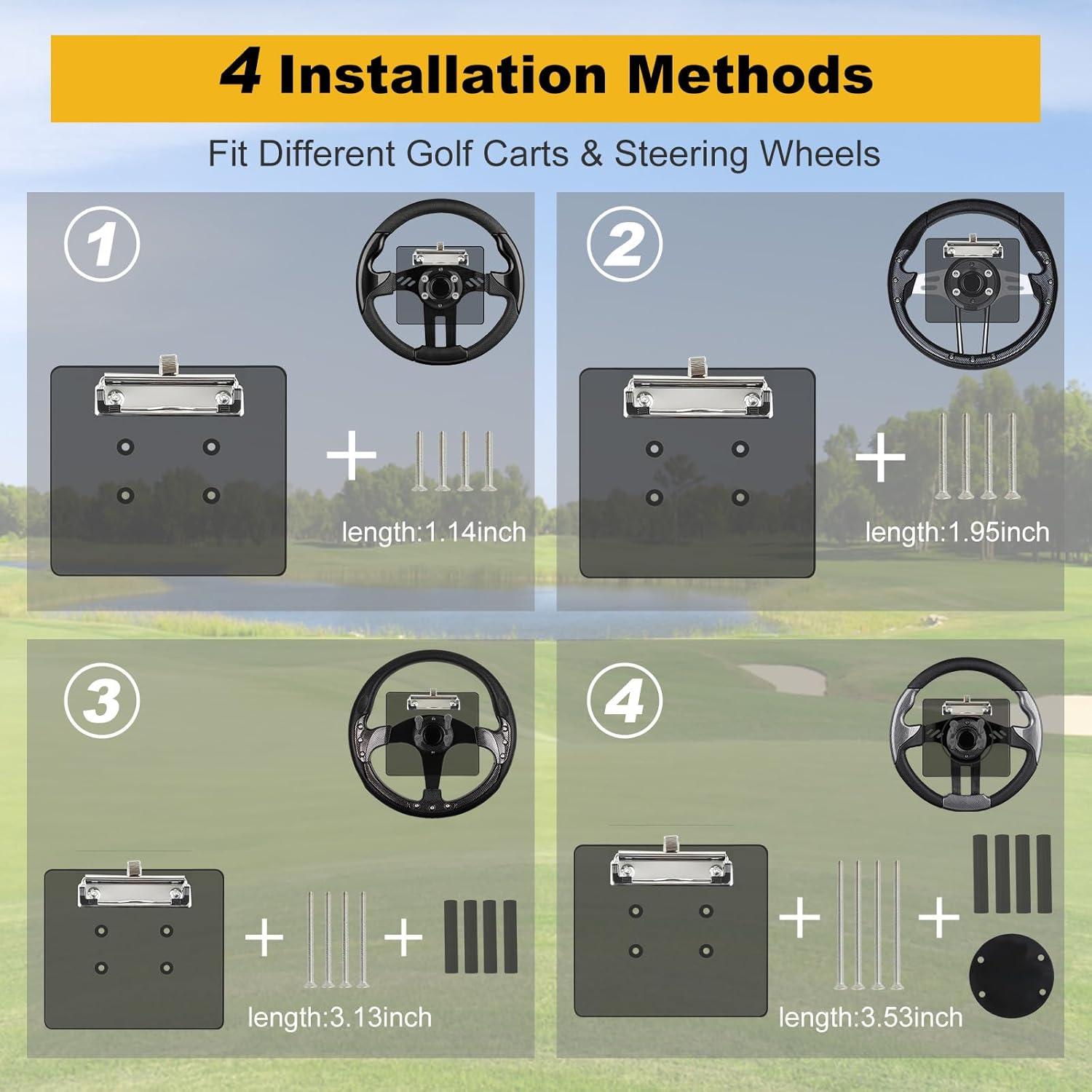 4 Installation Methods

Fit Different Golf Carts & Steering Wheels

1

+

length:1.14inch

2

+

length:1.95inch

3

+ +

length:3.13inch

4

+ +

length:3.53inch