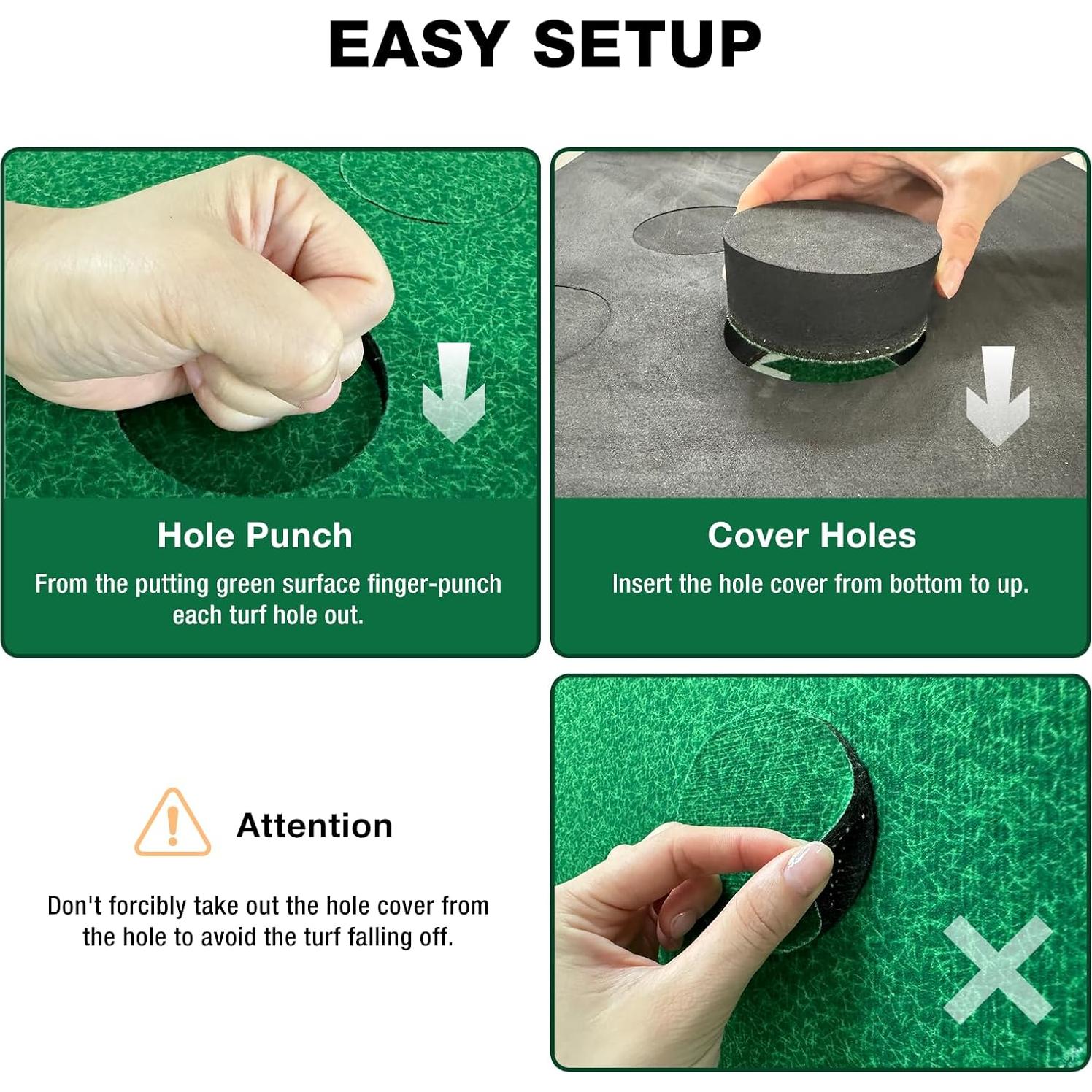 EASY SETUP

Hole Punch

From the putting green surface finger-punch each turf hole out.

Cover Holes

Insert the hole cover from bottom to up.

Attention

Don't forcibly take out the hole cover from the hole to avoid the turf falling off.