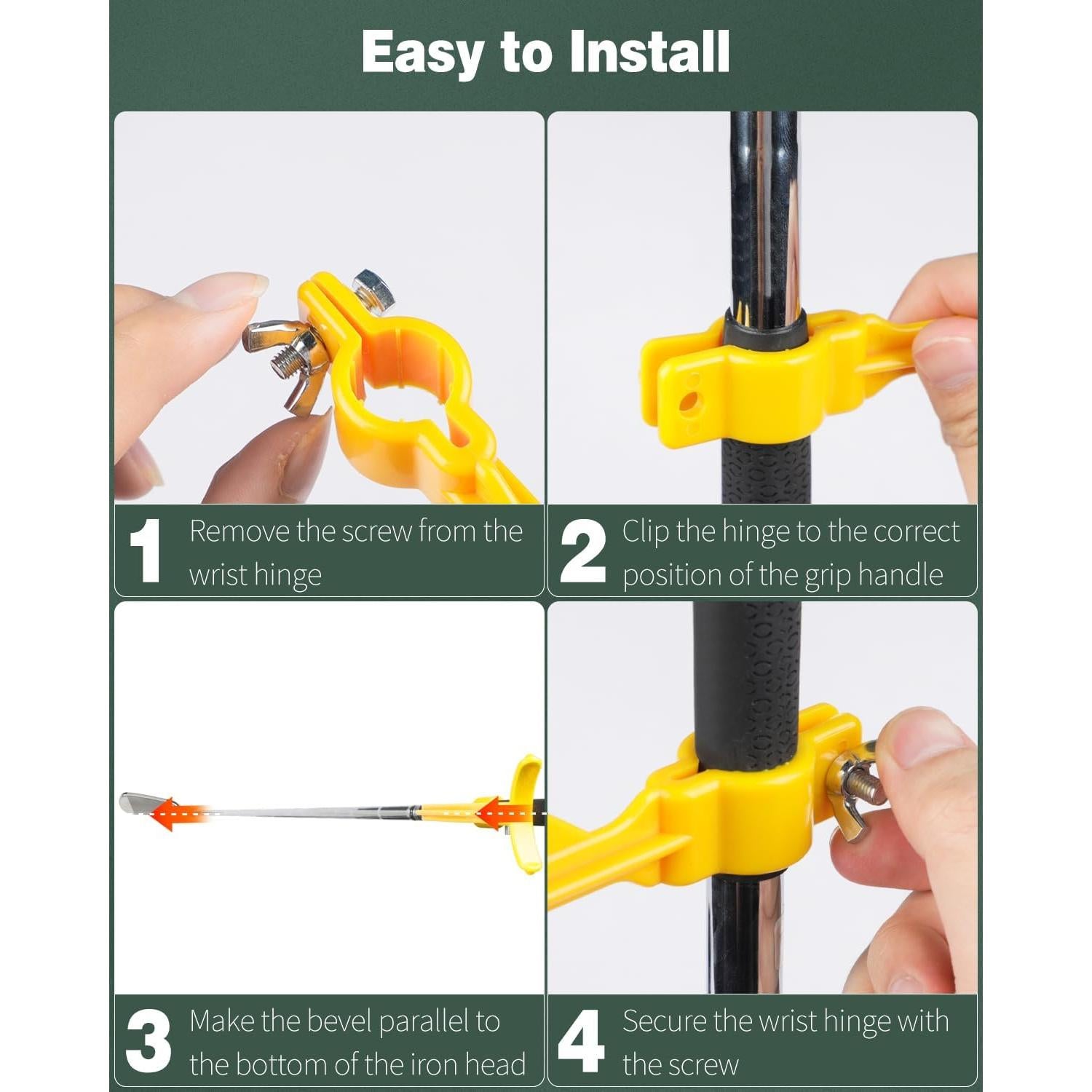 Easy to Install

1 Remove the screw from the wrist hinge

2 Clip the hinge to the correct position of the grip handle

3 Make the bevel parallel to the bottom of the iron head

4 Secure the wrist hinge with the screw