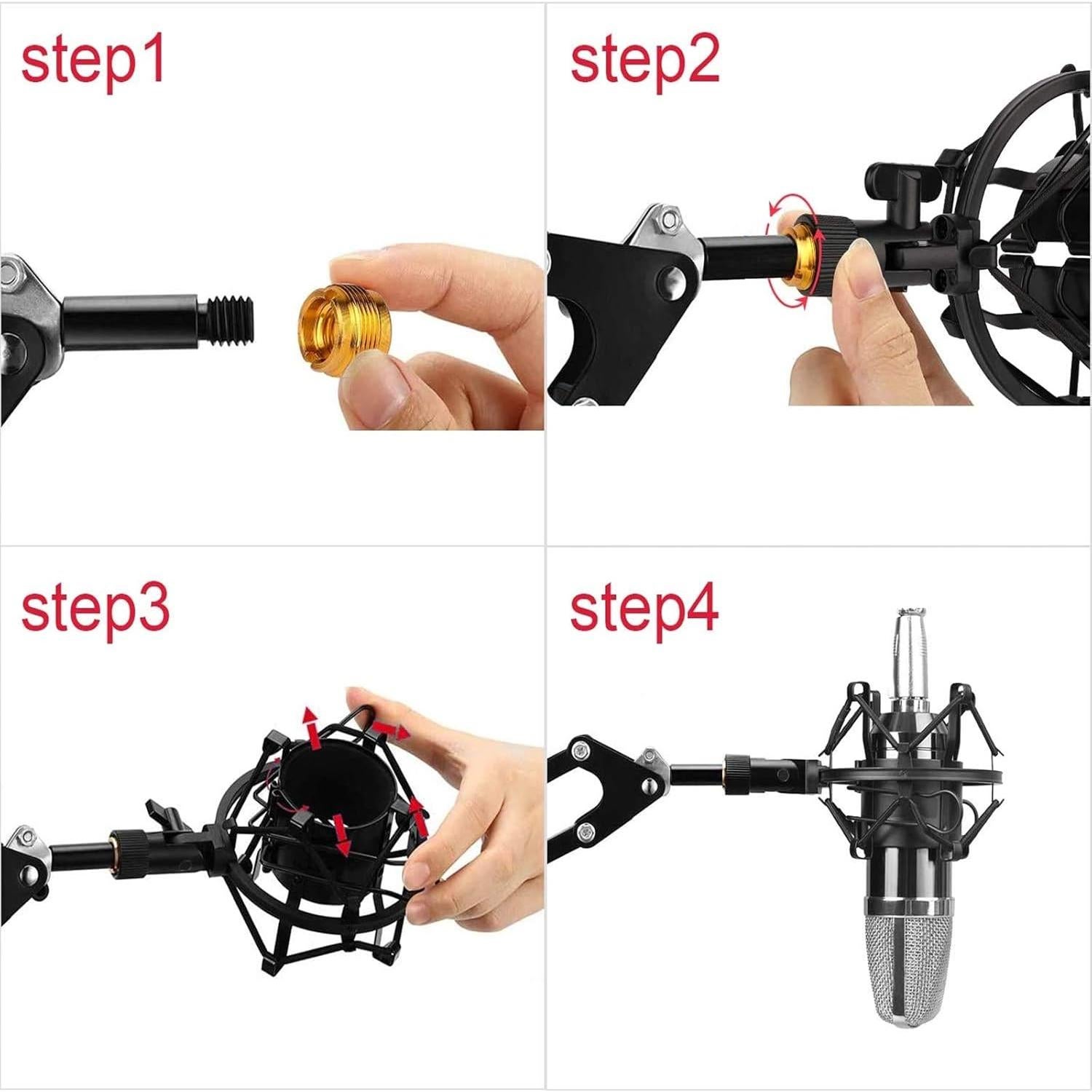 step1

step2

step3

step4