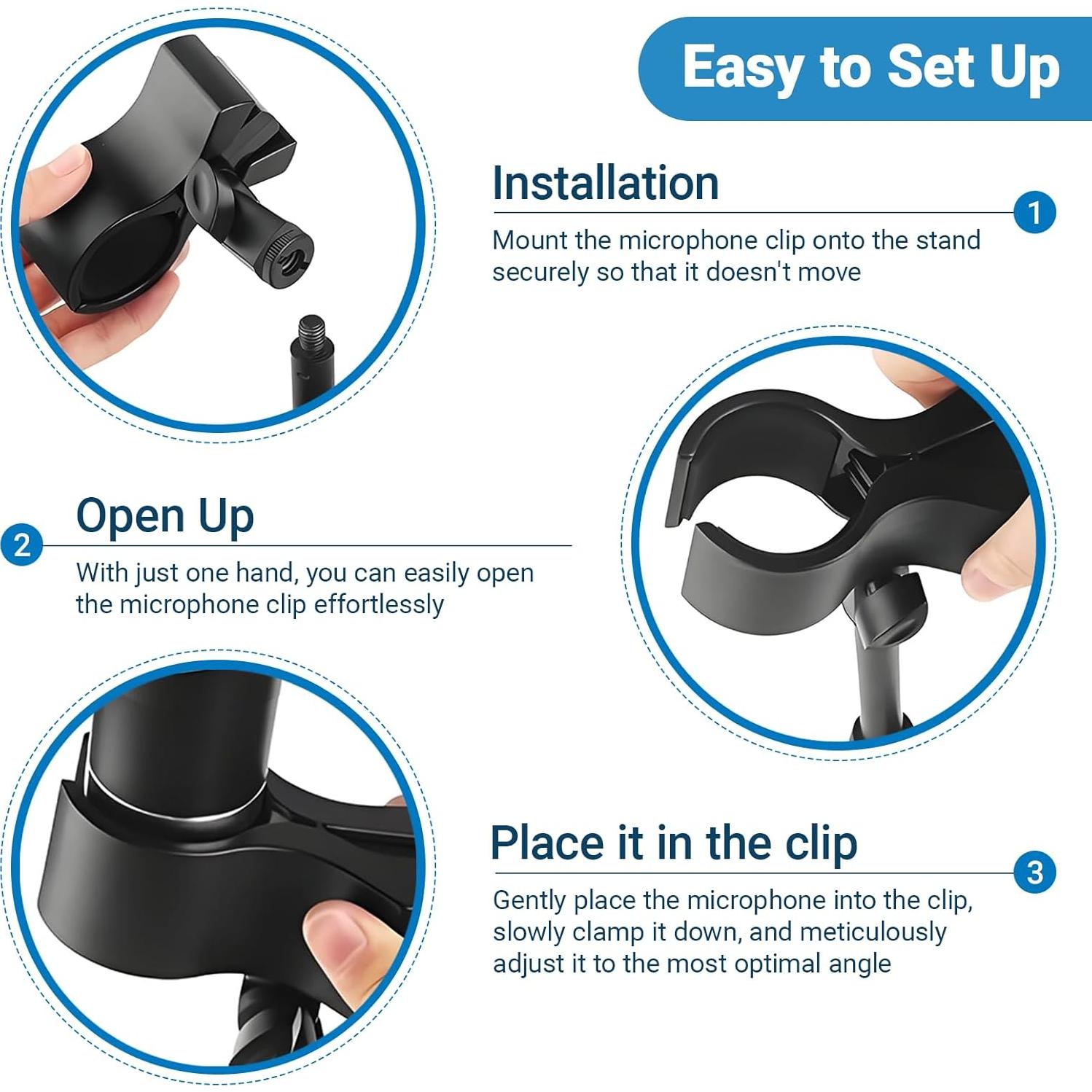 Easy to Set Up

Installation

1

Mount the microphone clip onto the stand securely so that it doesn't move

2

Open Up

With just one hand, you can easily open the microphone clip effortlessly

Place it in the clip

3

Gently place the microphone into the clip, slowly clamp it down, and meticulously adjust it to the most optimal angle