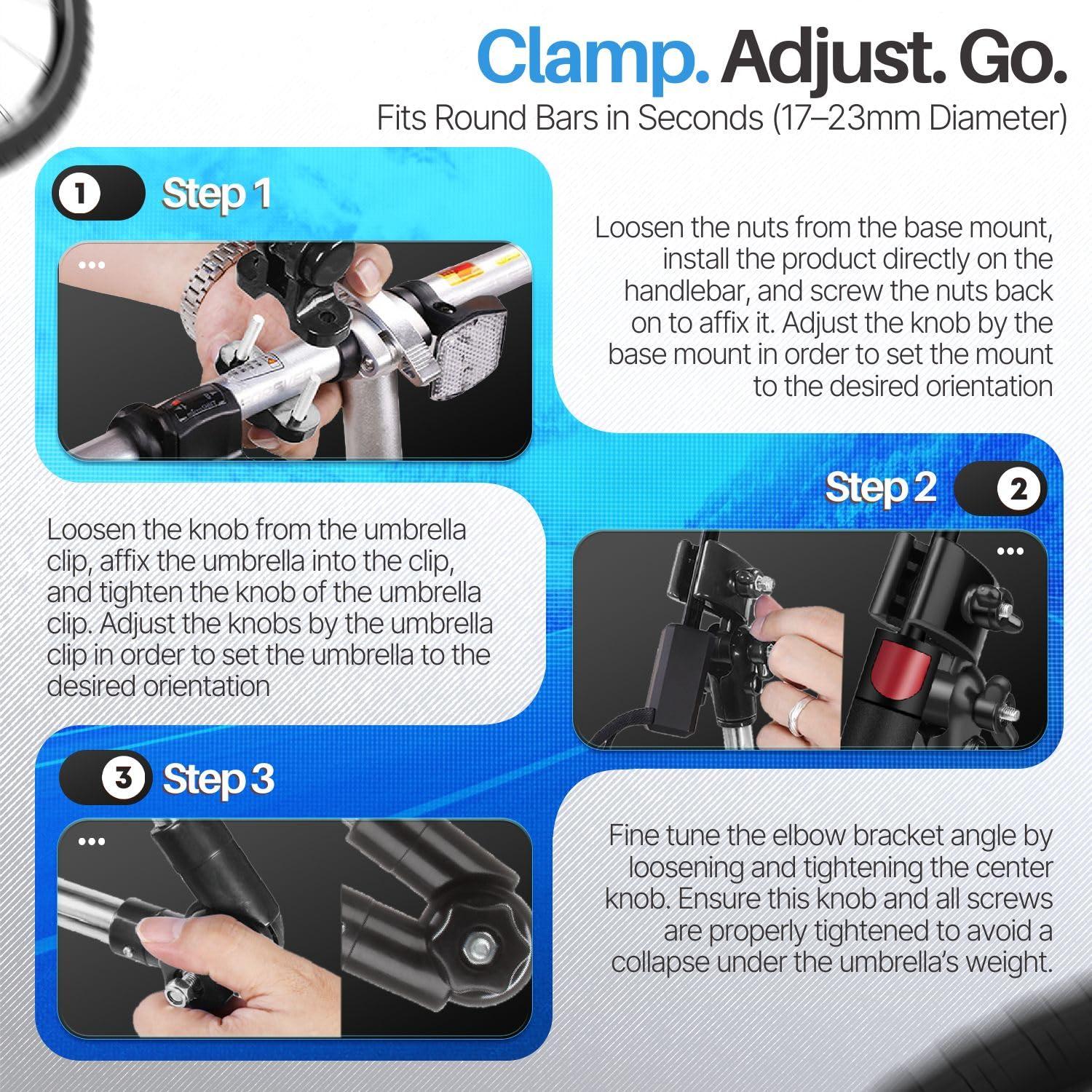 Clamp. Adjust. Go.
Fits Round Bars in Seconds (17–23mm Diameter)

1 Step 1

...

Loosen the nuts from the base mount, install the product directly on the handlebar, and screw the nuts back on to affix it. Adjust the knob by the base mount in order to set the mount to the desired orientation

Step 2 2

...

Loosen the knob from the umbrella clip, affix the umbrella into the clip, and tighten the knob of the umbrella clip. Adjust the knobs by the umbrella clip in order to set the umbrella to the desired orientation

3 Step 3

...

Fine tune the elbow bracket angle by loosening and tightening the center knob. Ensure this knob and all screws are properly tightened to avoid a collapse under the umbrella's weight.