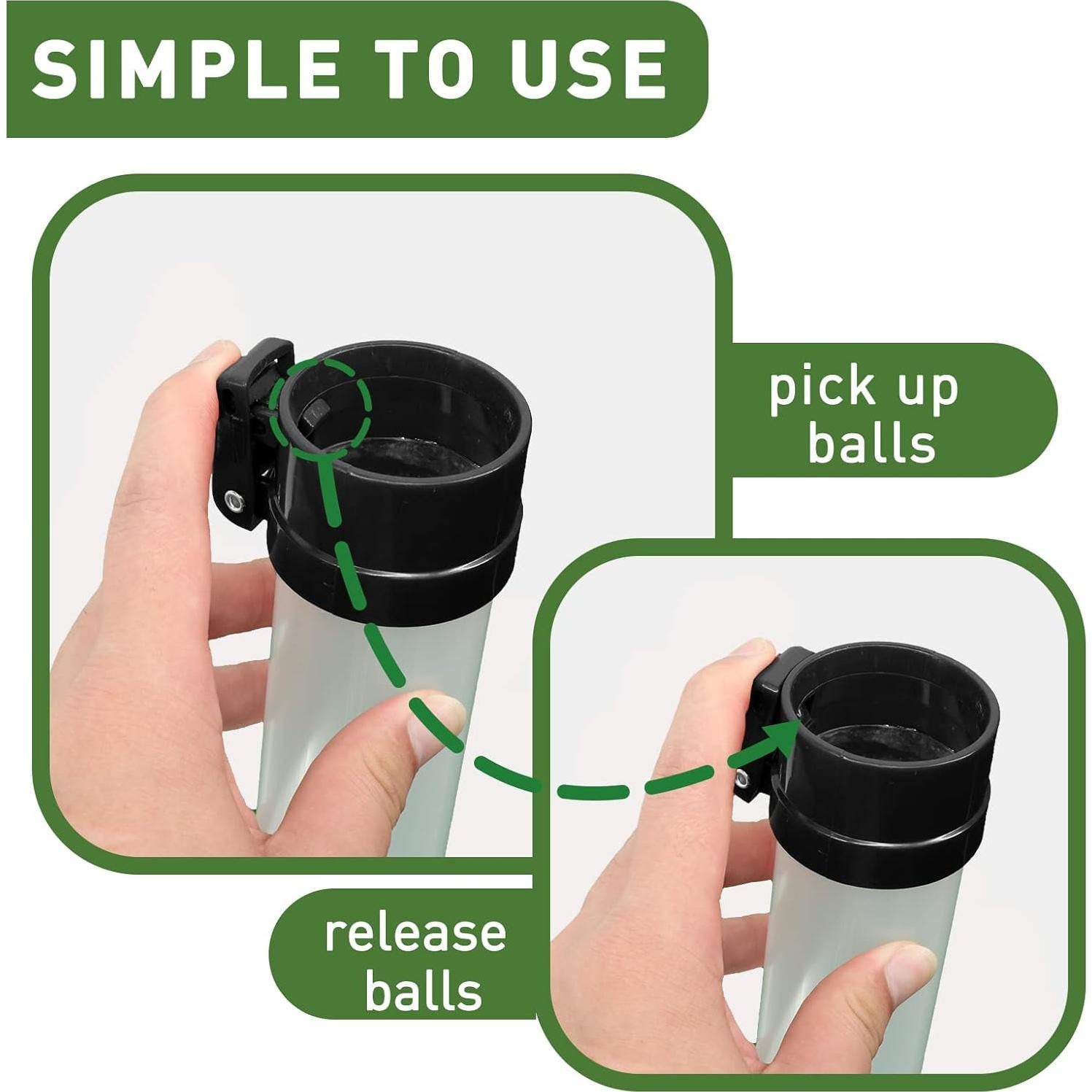 SIMPLE TO USE

pick up balls

release balls