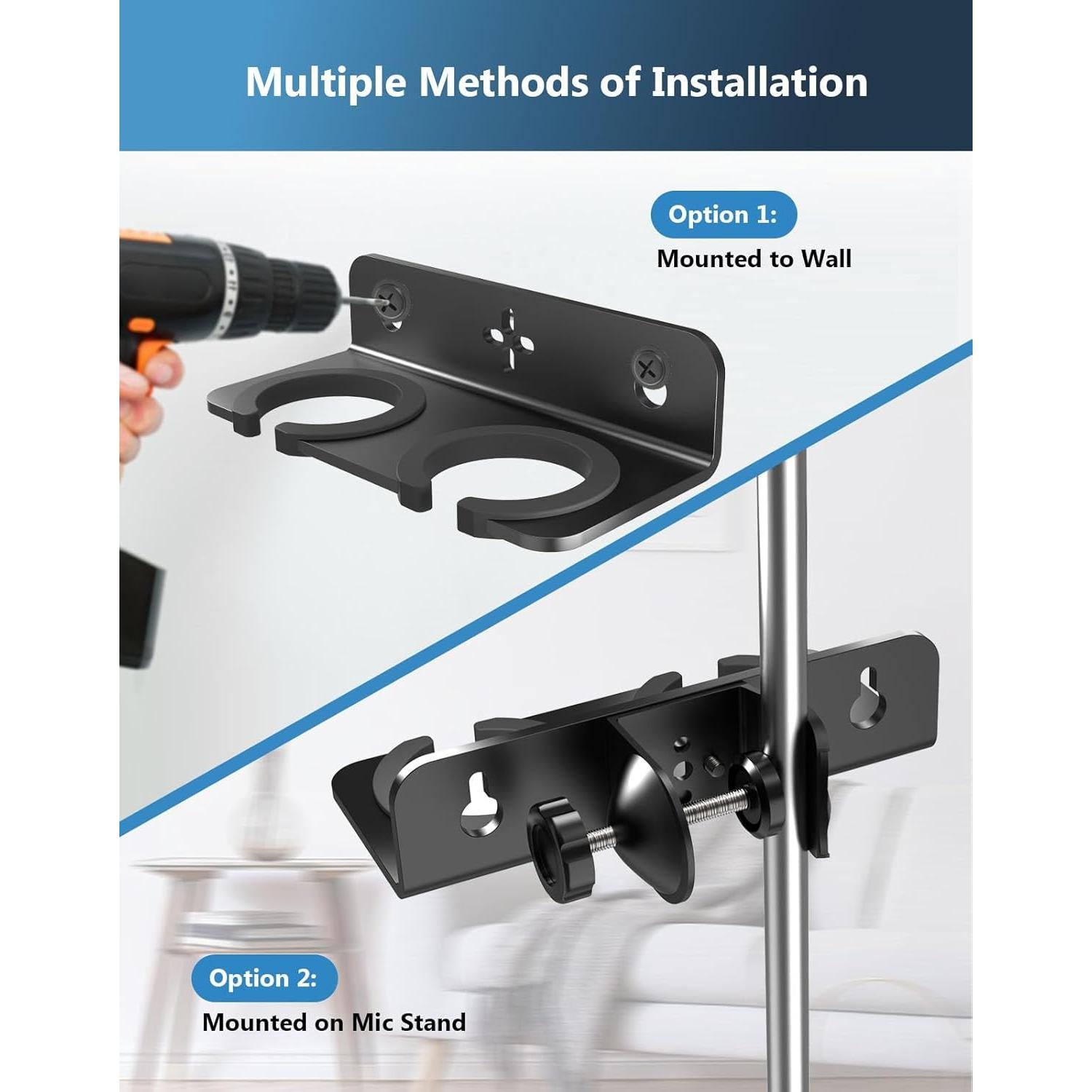 Multiple Methods of Installation

Option 1:
Mounted to Wall

Option 2:
Mounted on Mic Stand