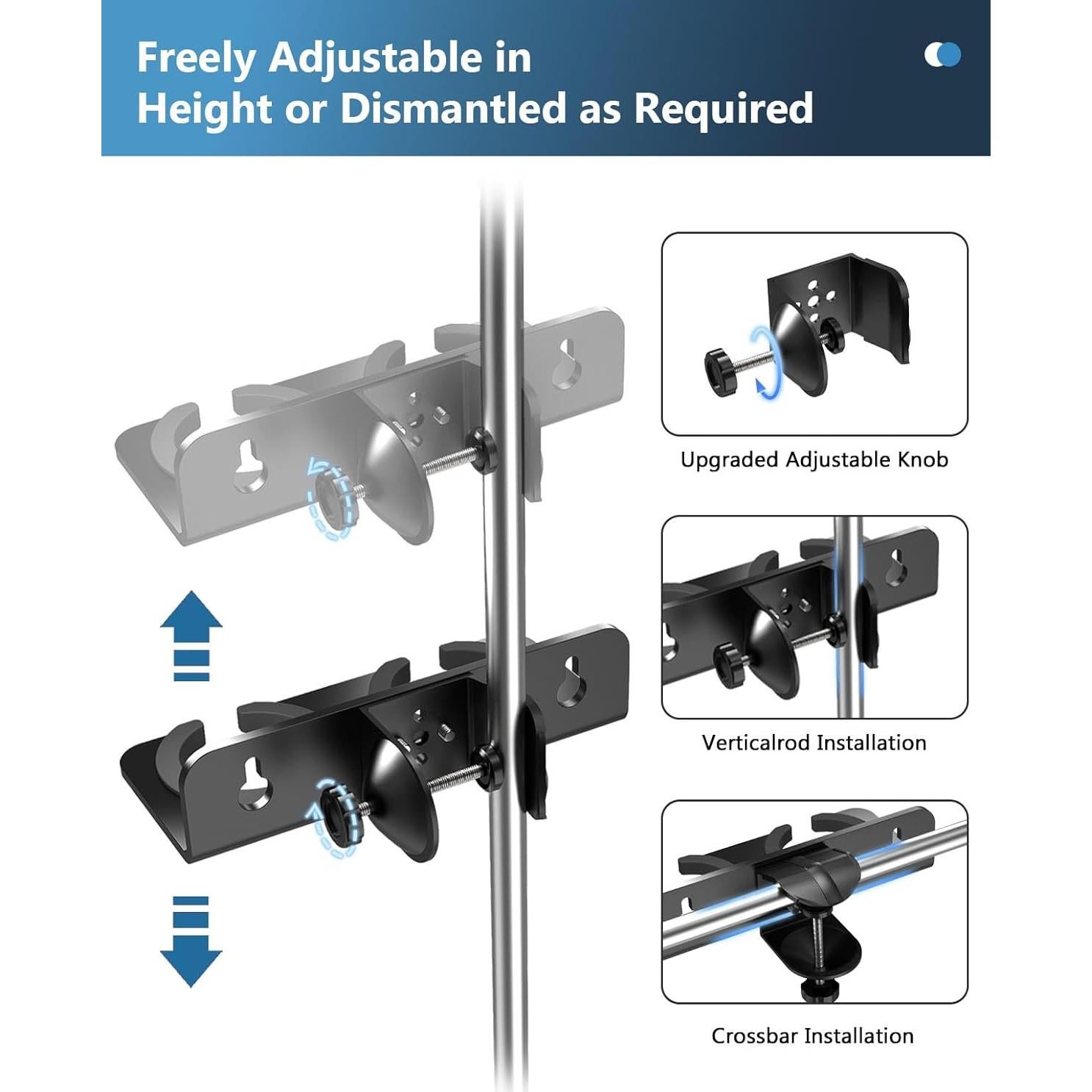 Freely Adjustable in Height or Dismantled as Required

Upgraded Adjustable Knob

Verticalrod Installation

Crossbar Installation