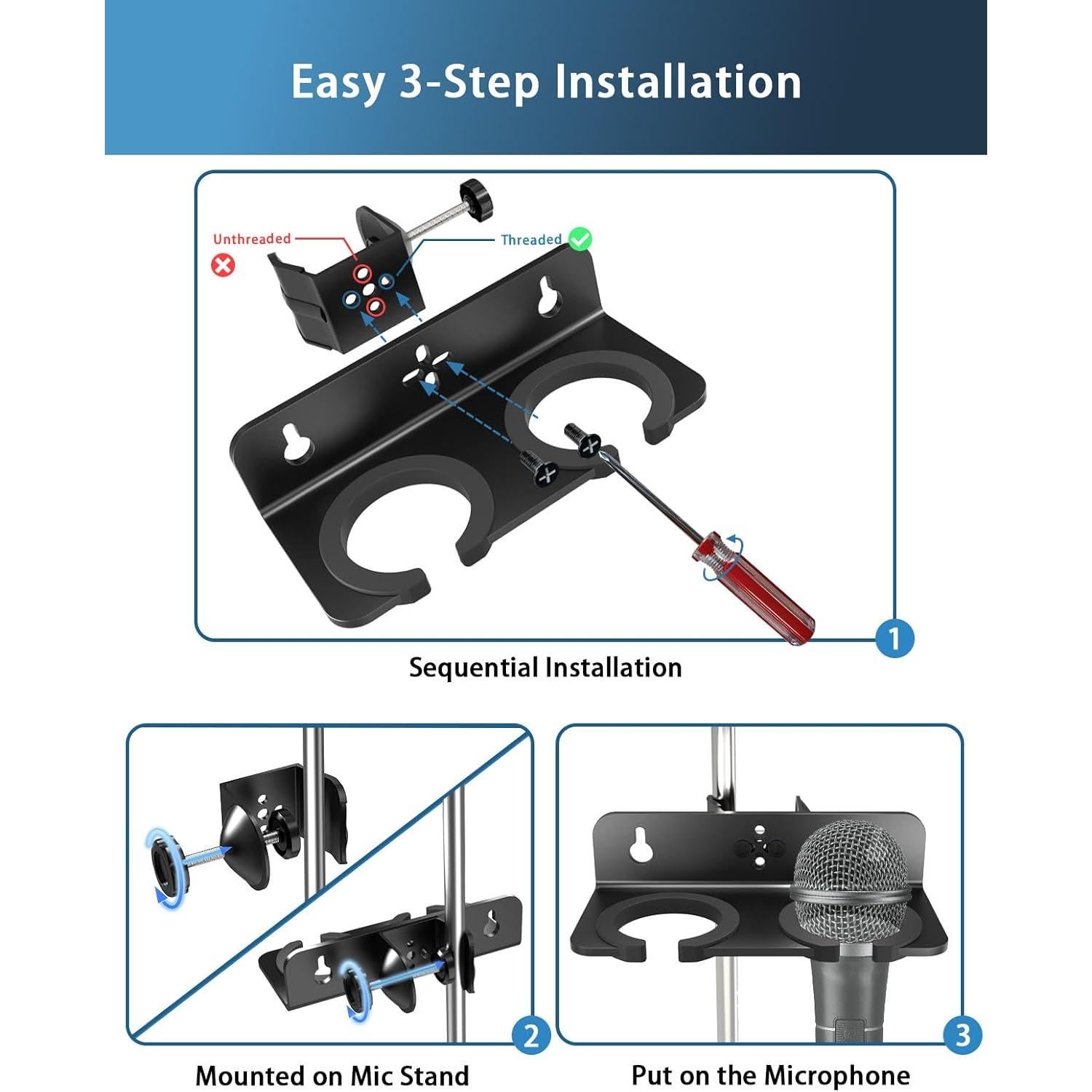 Easy 3-Step Installation

Unthreaded

Threaded

1

Sequential Installation

2

Mounted on Mic Stand

3

Put on the Microphone