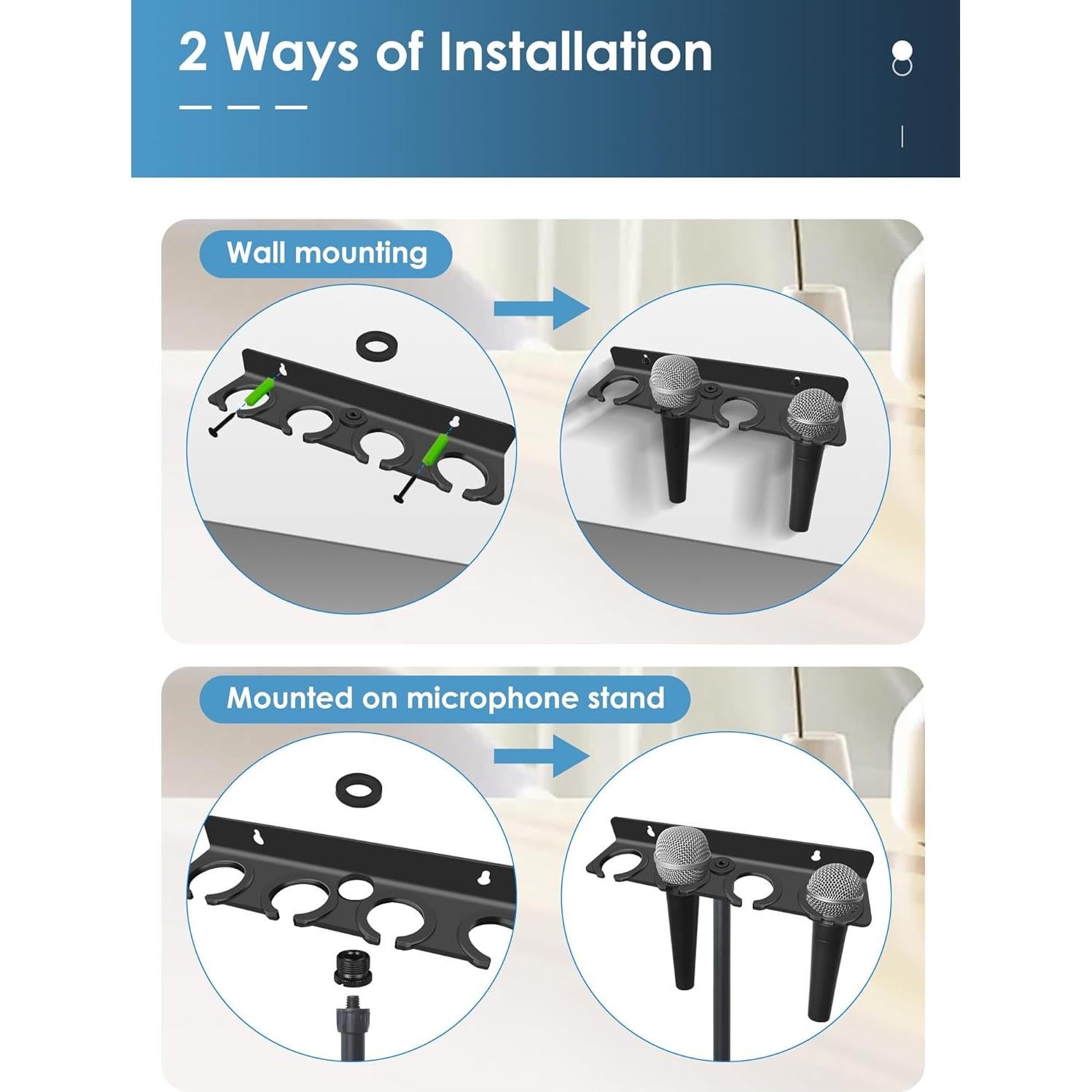 2 Ways of Installation

Wall mounting

Mounted on microphone stand