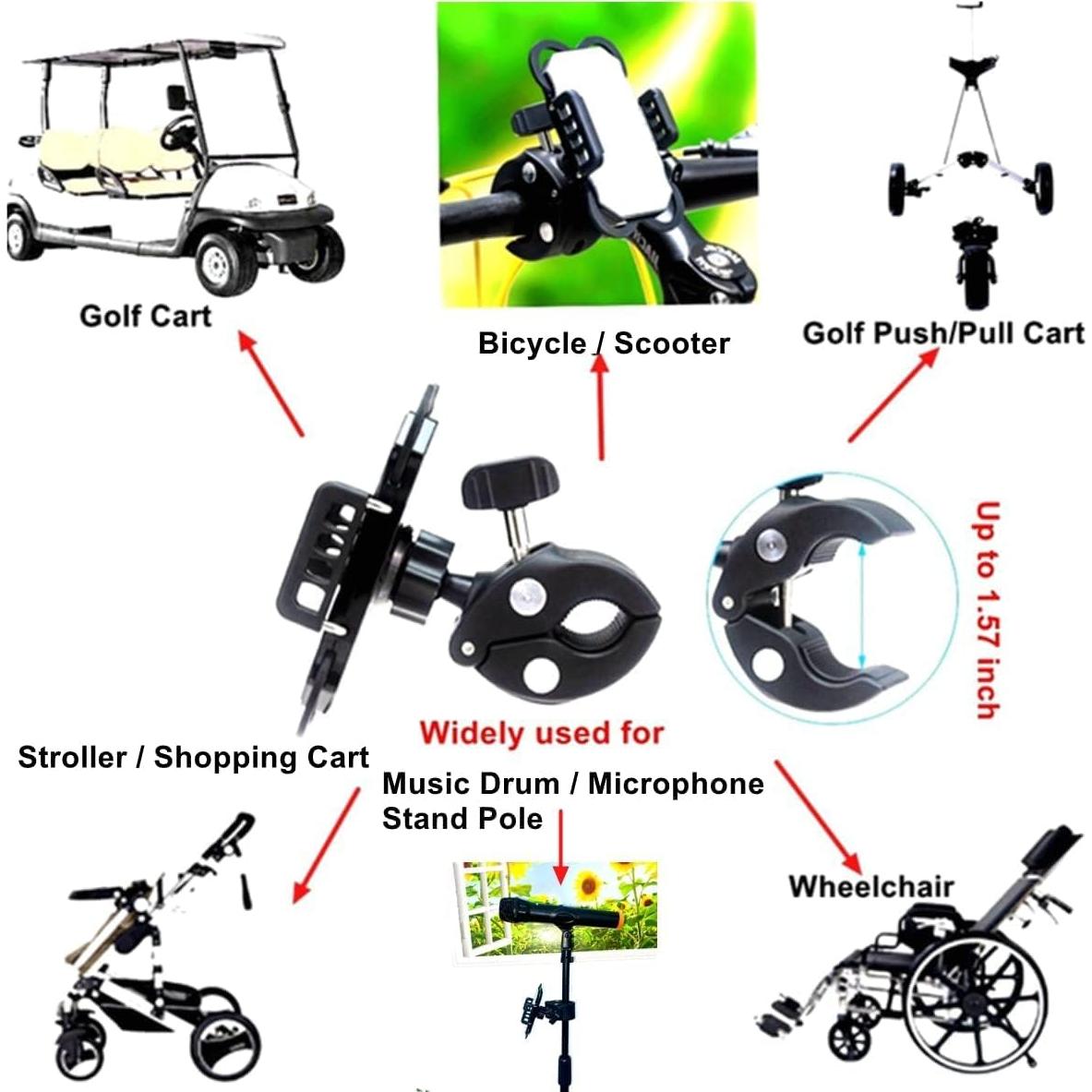 Golf Cart

Bicycle / Scooter

Golf Push/Pull Cart

Up to 1.57 inch

Widely used for

Stroller / Shopping Cart

Music Drum / Microphone Stand Pole

Wheelchair