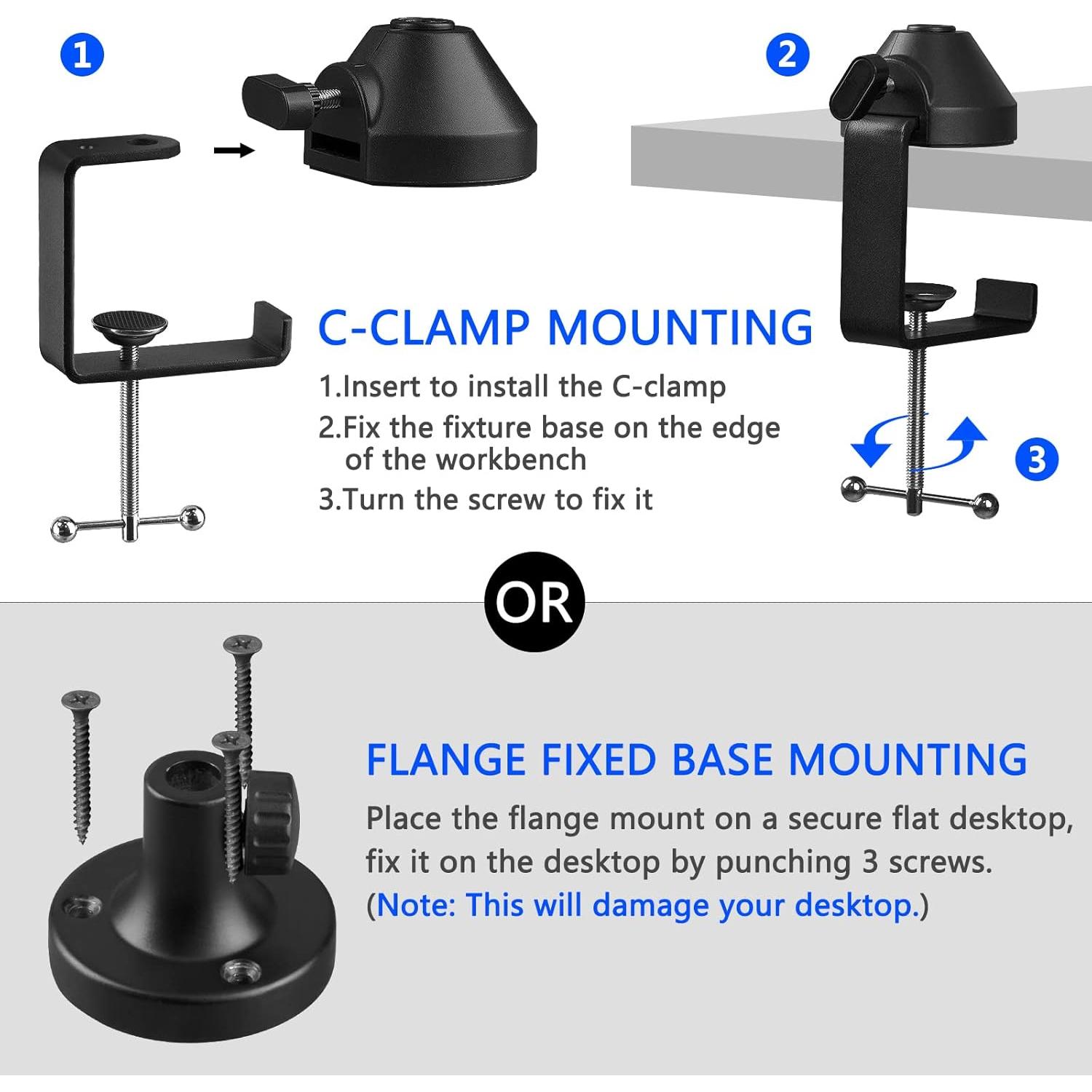 1

2

C-CLAMP MOUNTING

1.Insert to install the C-clamp

2.Fix the fixture base on the edge of the workbench

3.Turn the screw to fix it

3

OR

FLANGE FIXED BASE MOUNTING

Place the flange mount on a secure flat desktop, fix it on the desktop by punching 3 screws. (Note: This will damage your desktop.)