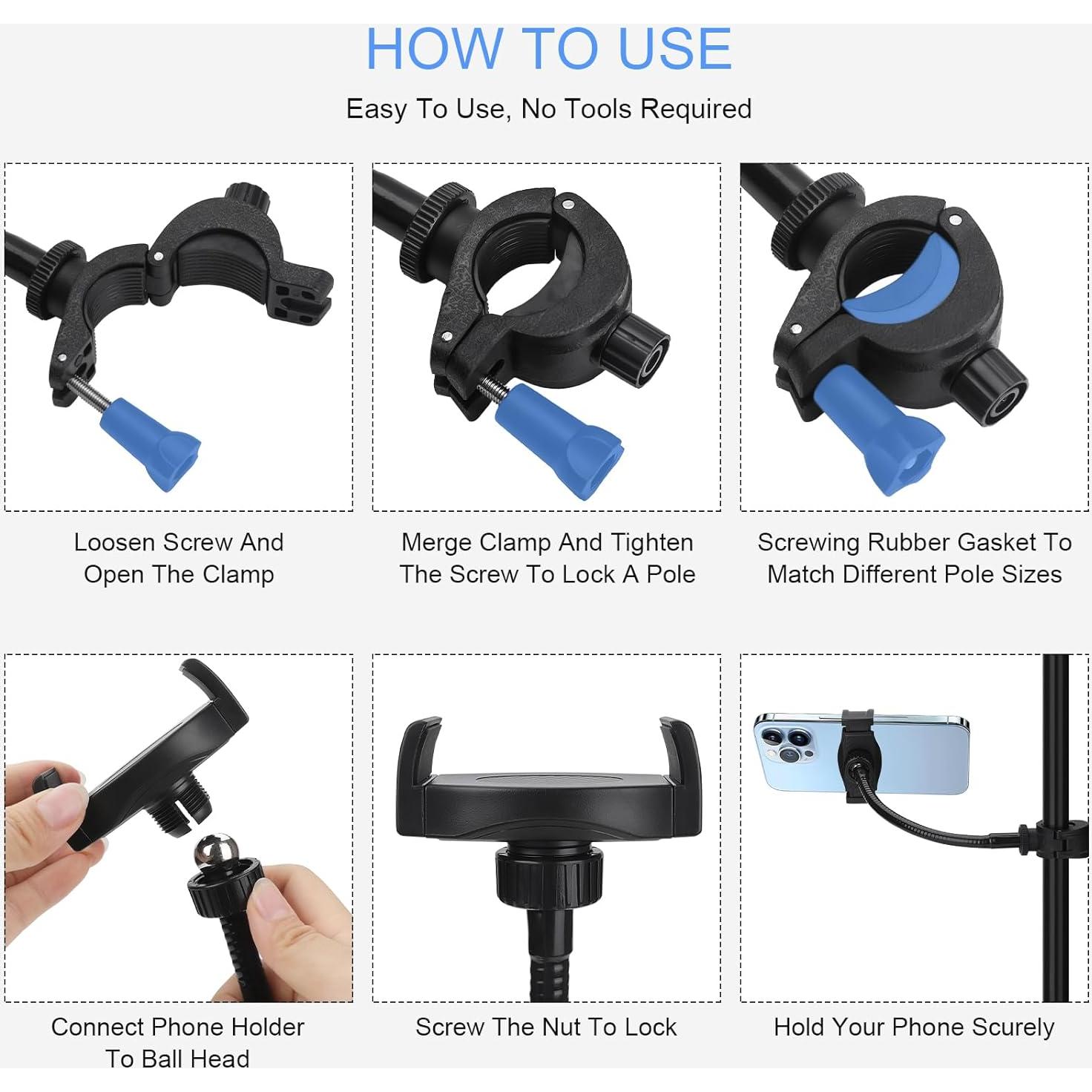 HOW TO USE

Easy To Use, No Tools Required

Loosen Screw And Open The Clamp

Merge Clamp And Tighten The Screw To Lock A Pole

Screwing Rubber Gasket To Match Different Pole Sizes

Connect Phone Holder To Ball Head

Screw The Nut To Lock

Hold Your Phone Scurely