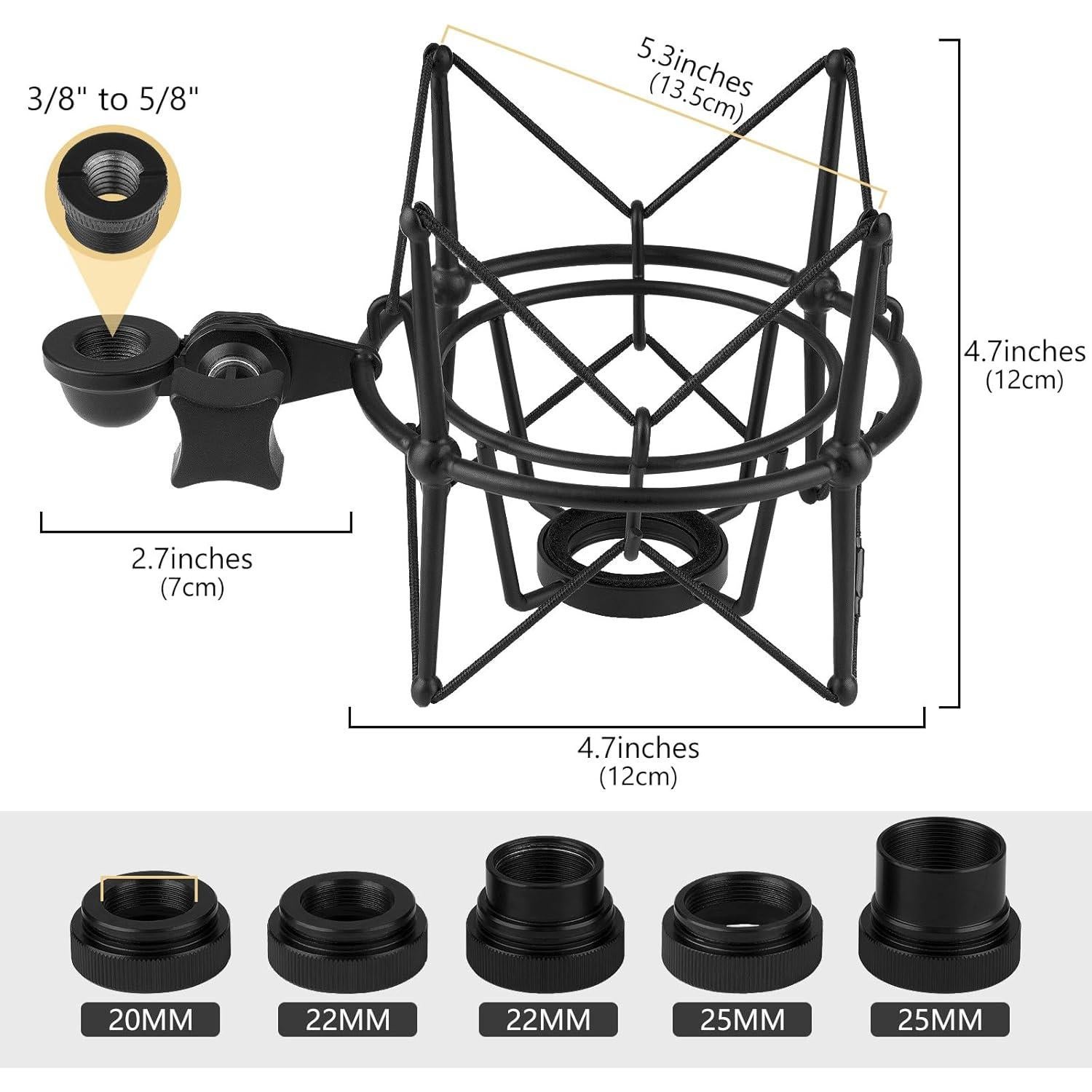 3/8" to 5/8"

5.3inches
(13.5cm)

4.7inches
(12cm)

2.7inches
(7cm)

4.7inches
(12cm)

20MM

22MM

22MM

25MM

25MM