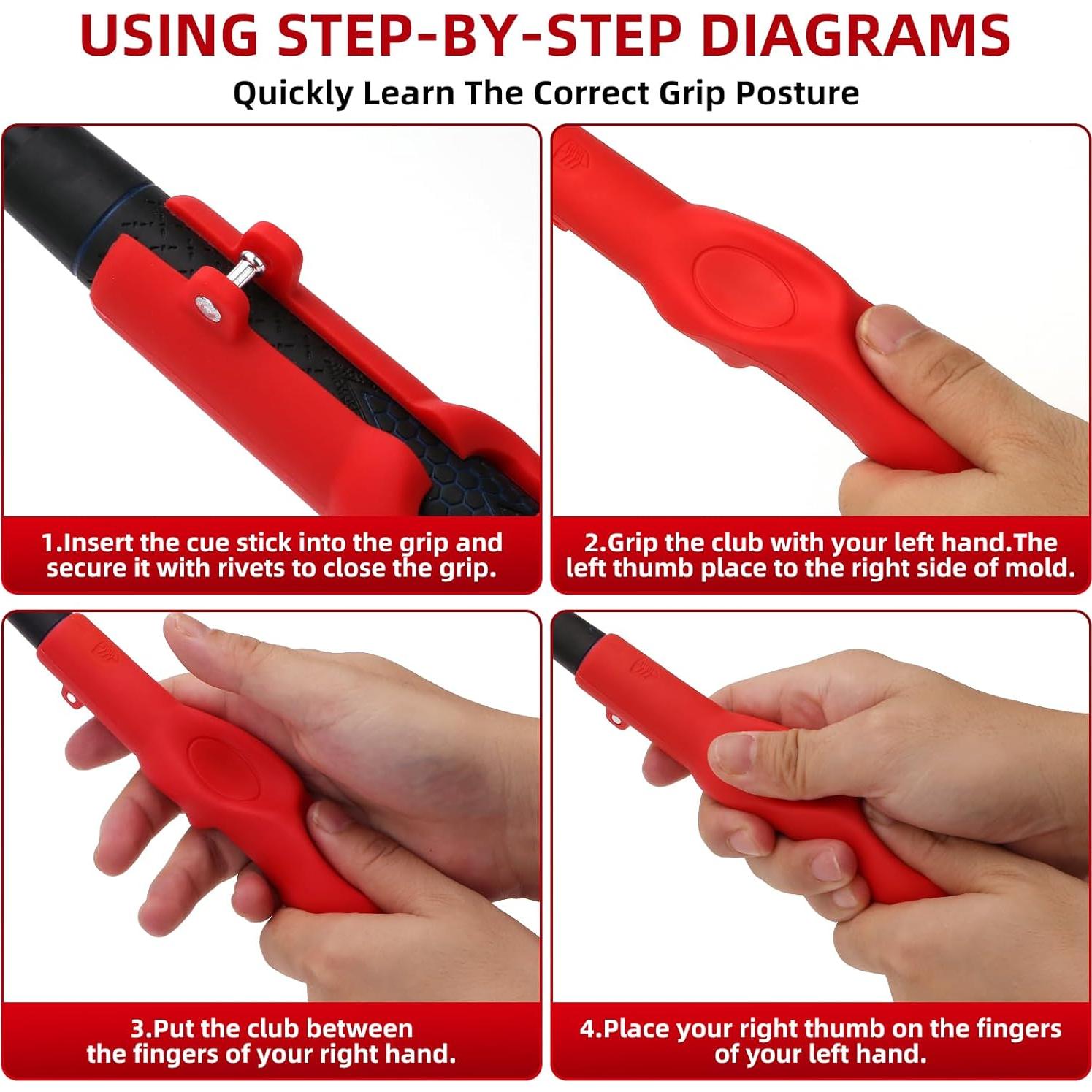 USING STEP-BY-STEP DIAGRAMS

Quickly Learn The Correct Grip Posture

1.Insert the cue stick into the grip and secure it with rivets to close the grip.

2.Grip the club with your left hand.The left thumb place to the right side of mold.

3.Put the club between the fingers of your right hand.

4.Place your right thumb on the fingers of your left hand.