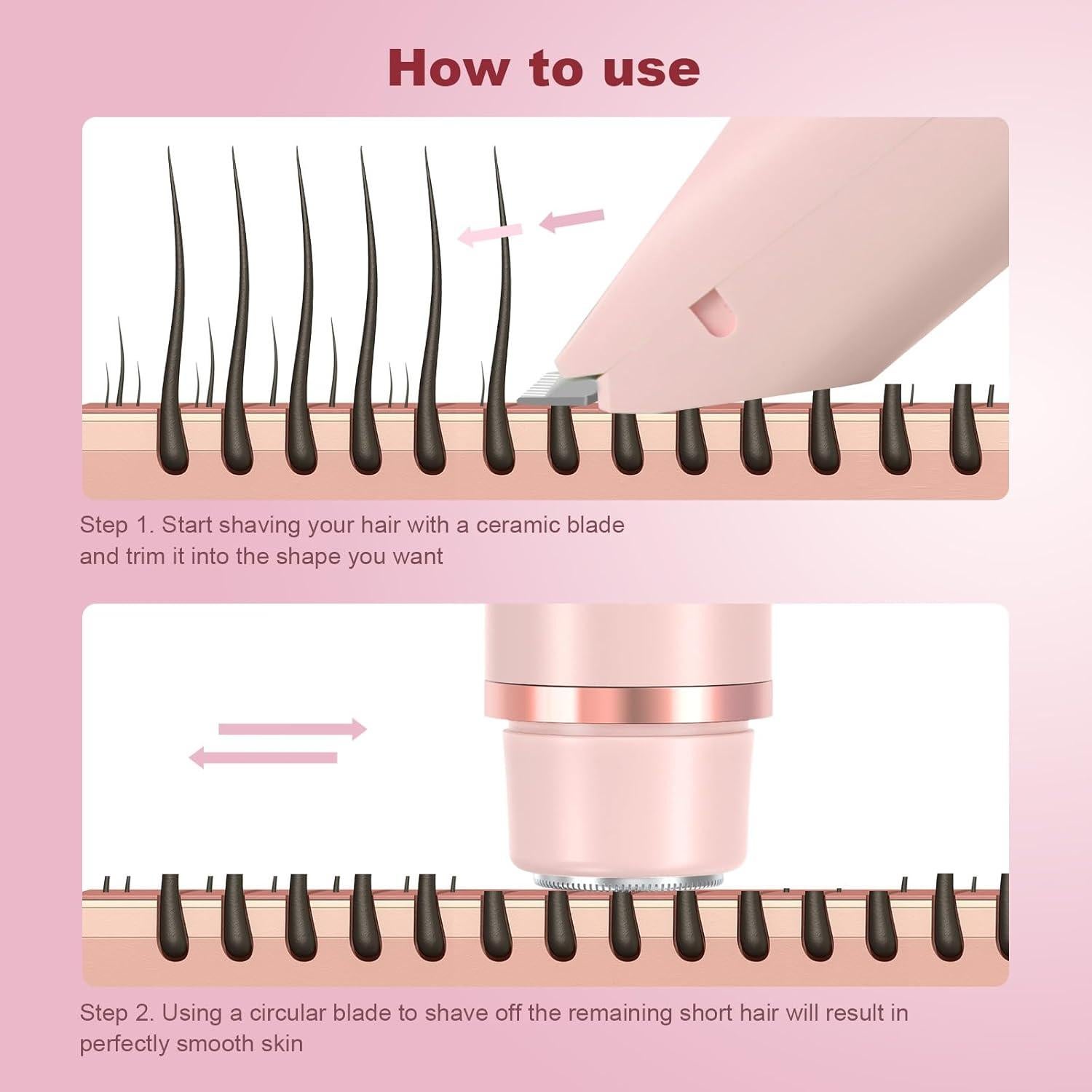 How to use

Step 1. Start shaving your hair with a ceramic blade and trim it into the shape you want

Step 2. Using a circular blade to shave off the remaining short hair will result in perfectly smooth skin