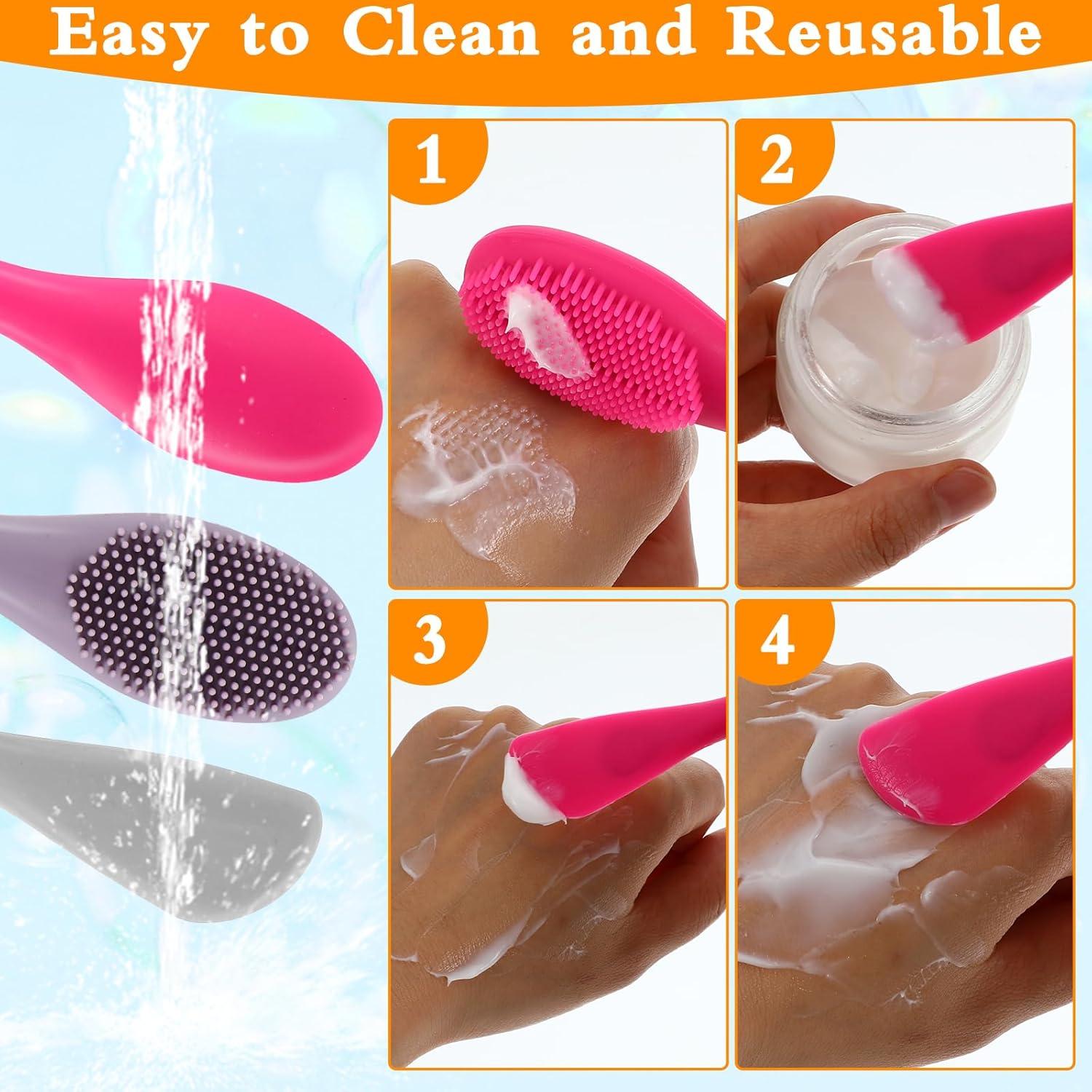 Easy to Clean and Reusable

1

2

3

4