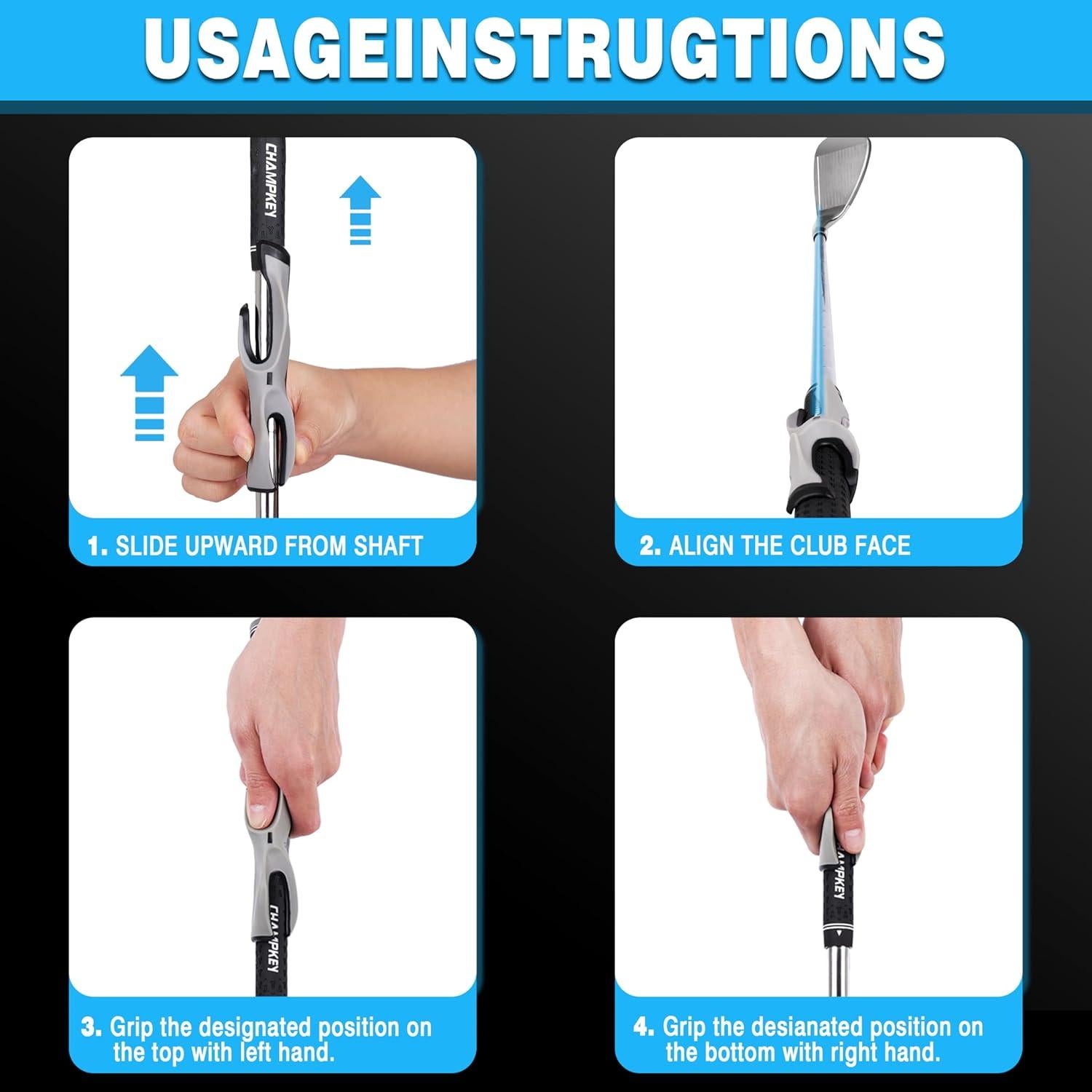 USAGEINSTRUGTIONS

CHAMPKEY

1. SLIDE UPWARD FROM SHAFT

2. ALIGN THE CLUB FACE

CHAMPKEY

3. Grip the designated position on the top with left hand.

CHAMPKEY

4. Grip the desianated position on the bottom with right hand.