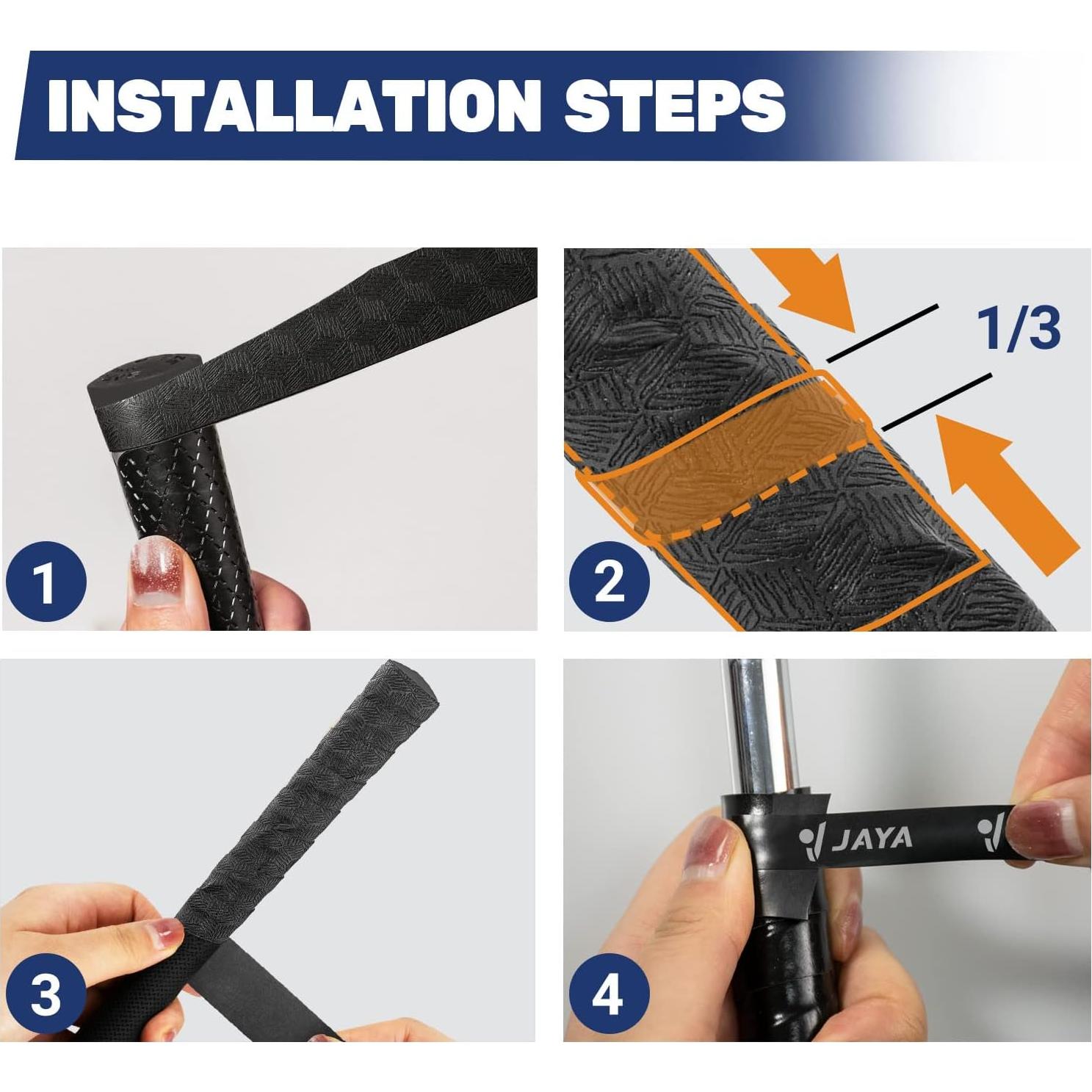 INSTALLATION STEPS

1

2

1/3

3

4

JAYA