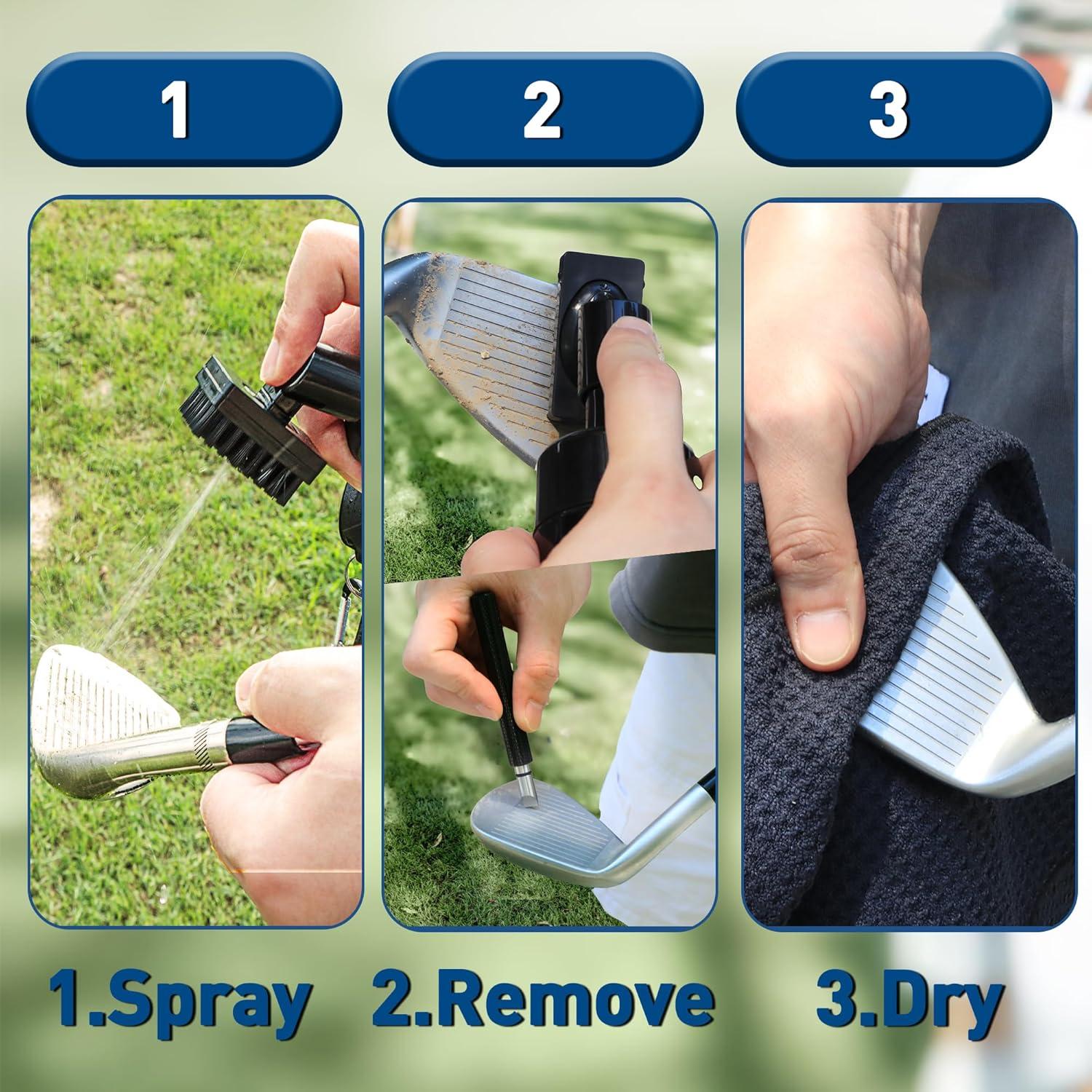 1

2

3

1.Spray

2.Remove

3.Dry