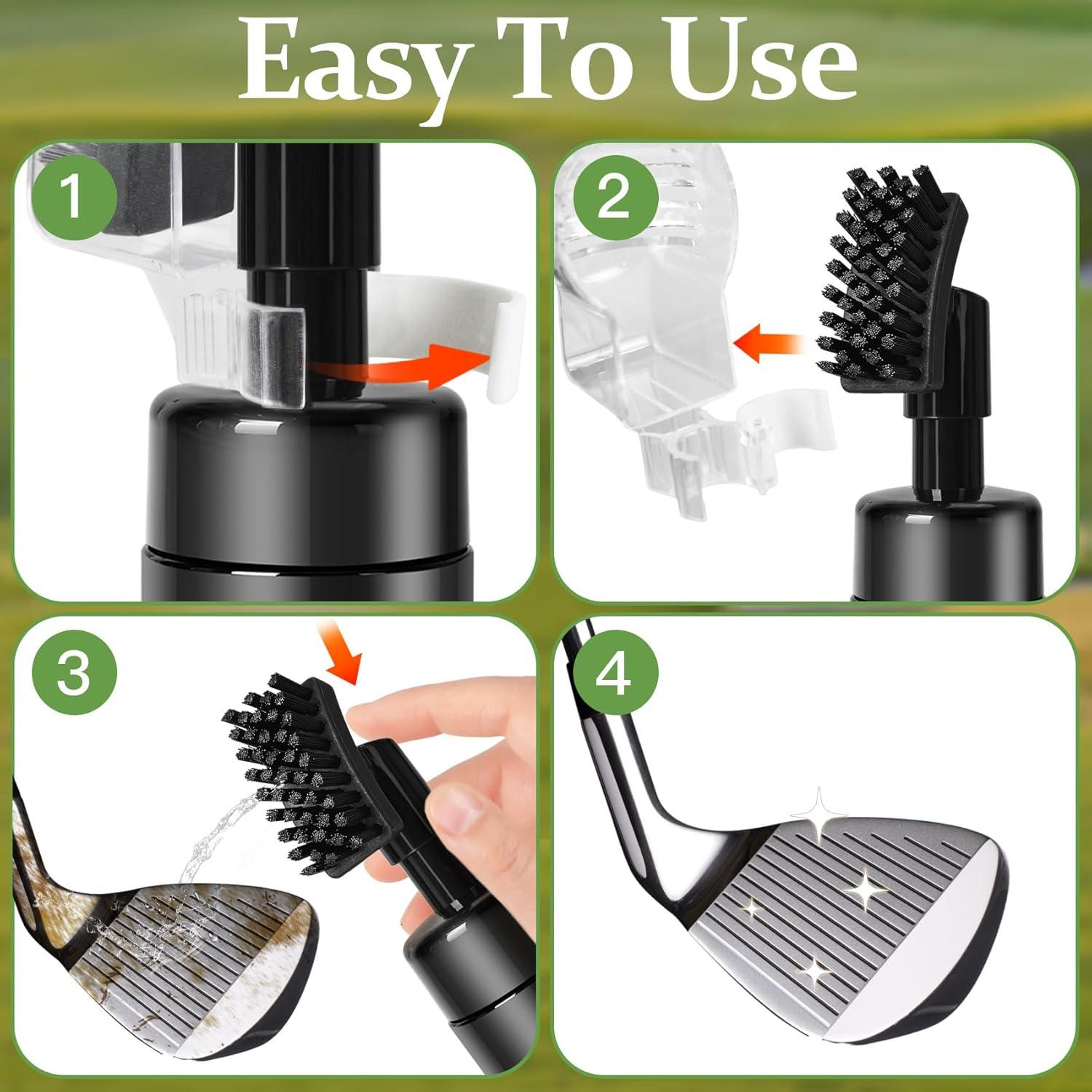 Easy To Use

1

2

3

4