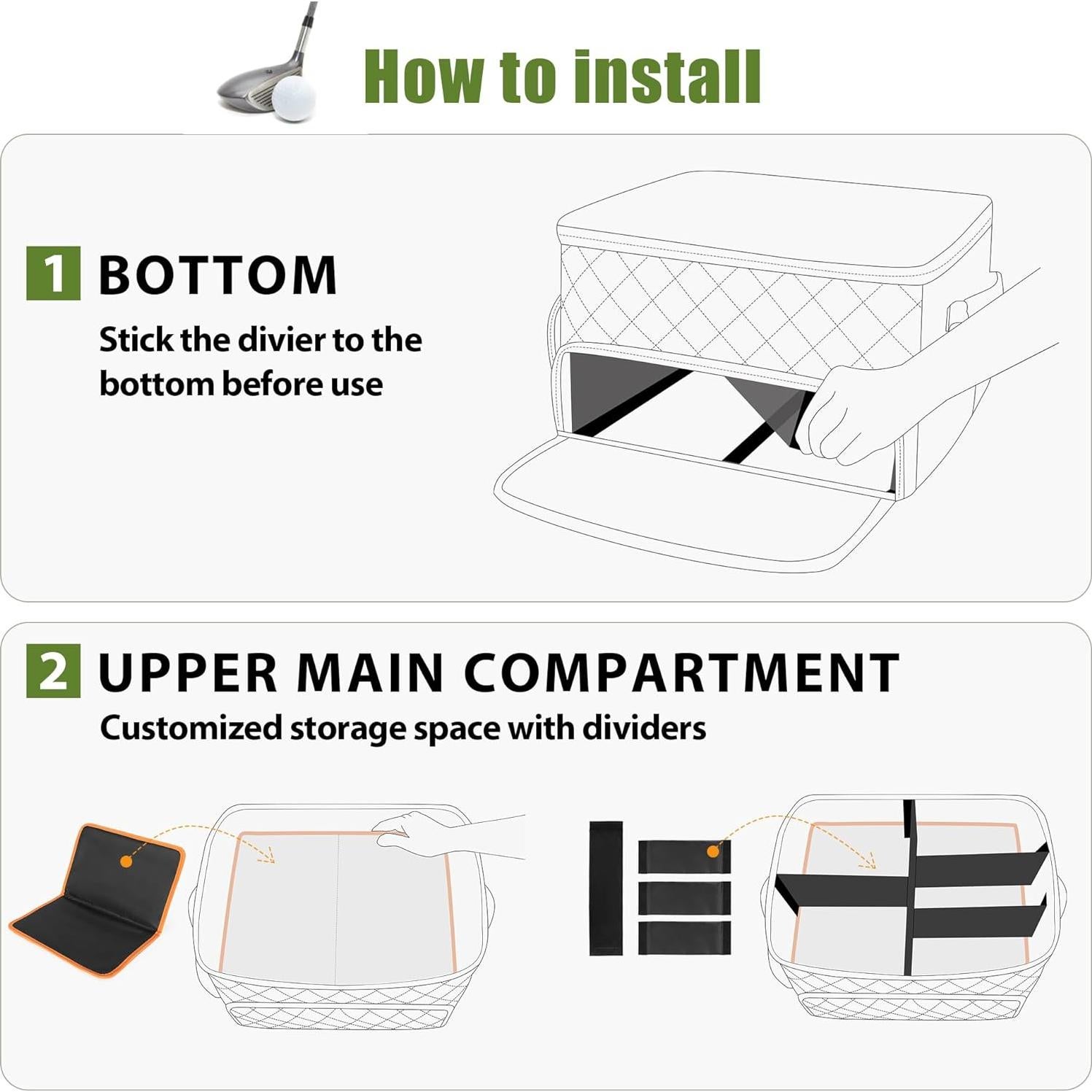 How to install

1 BOTTOM

Stick the divier to the bottom before use

2 UPPER MAIN COMPARTMENT

Customized storage space with dividers