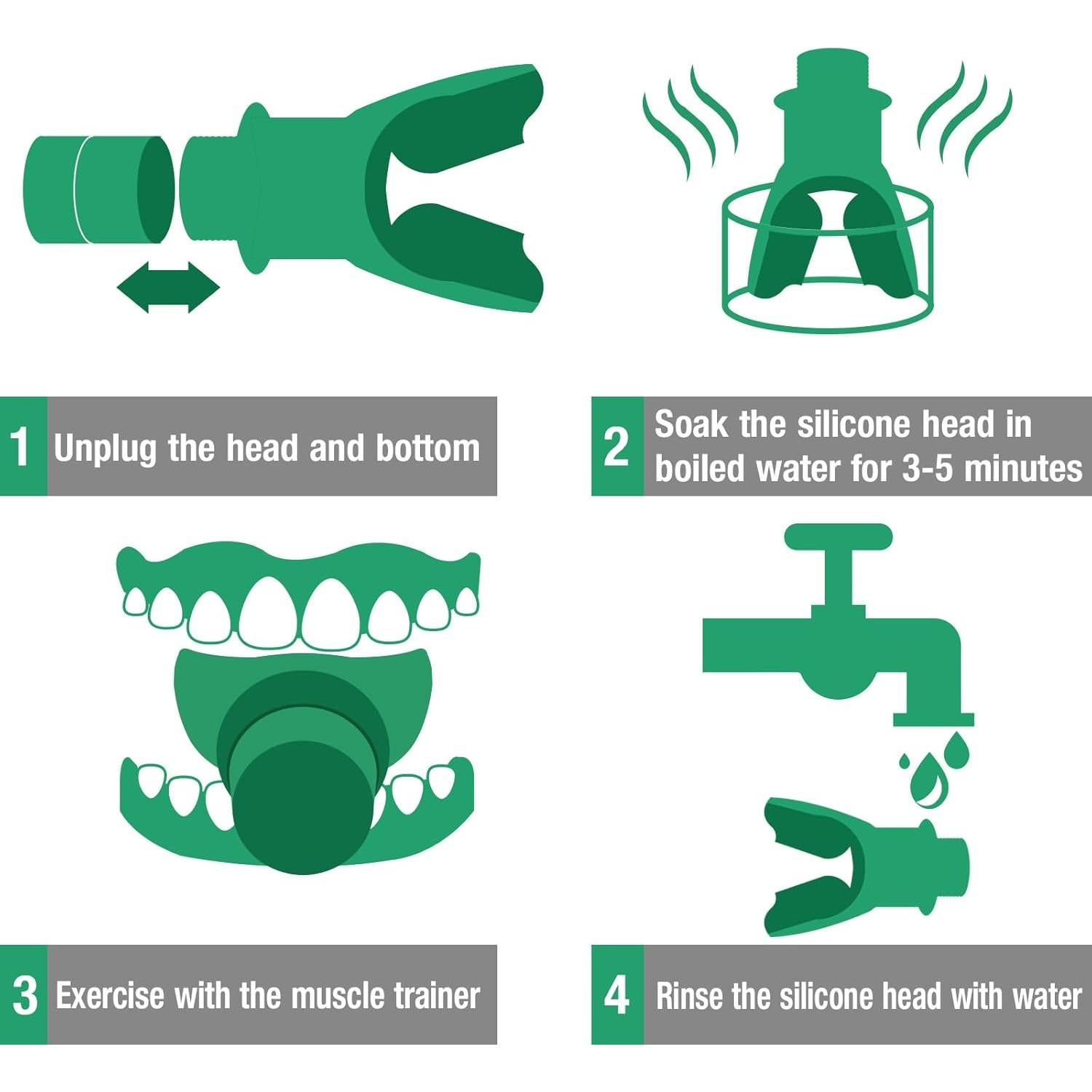 1 Unplug the head and bottom

2 Soak the silicone head in boiled water for 3-5 minutes

3 Exercise with the muscle trainer

4 Rinse the silicone head with water