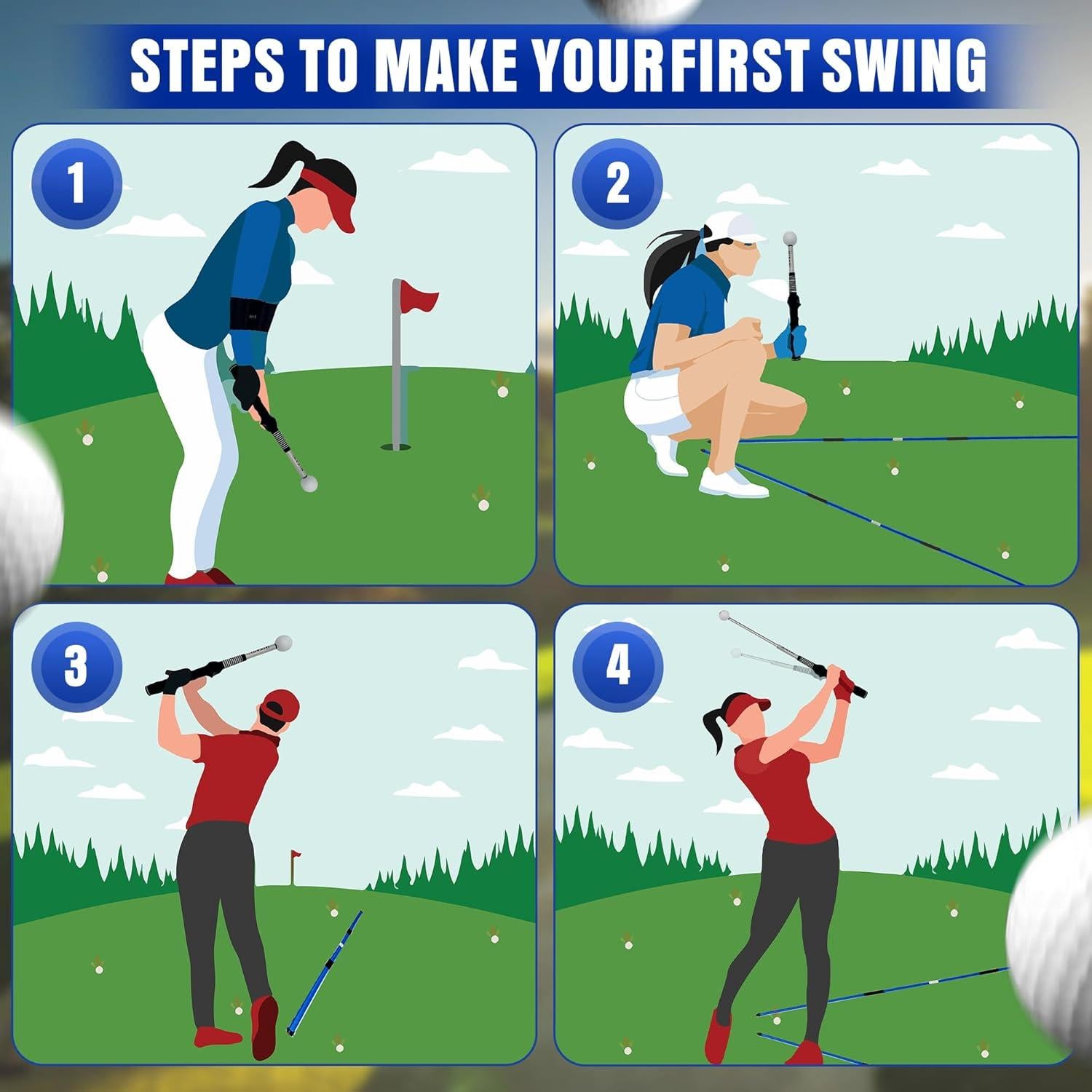 STEPS TO MAKE YOURFIRST SWING

1

2

3

4