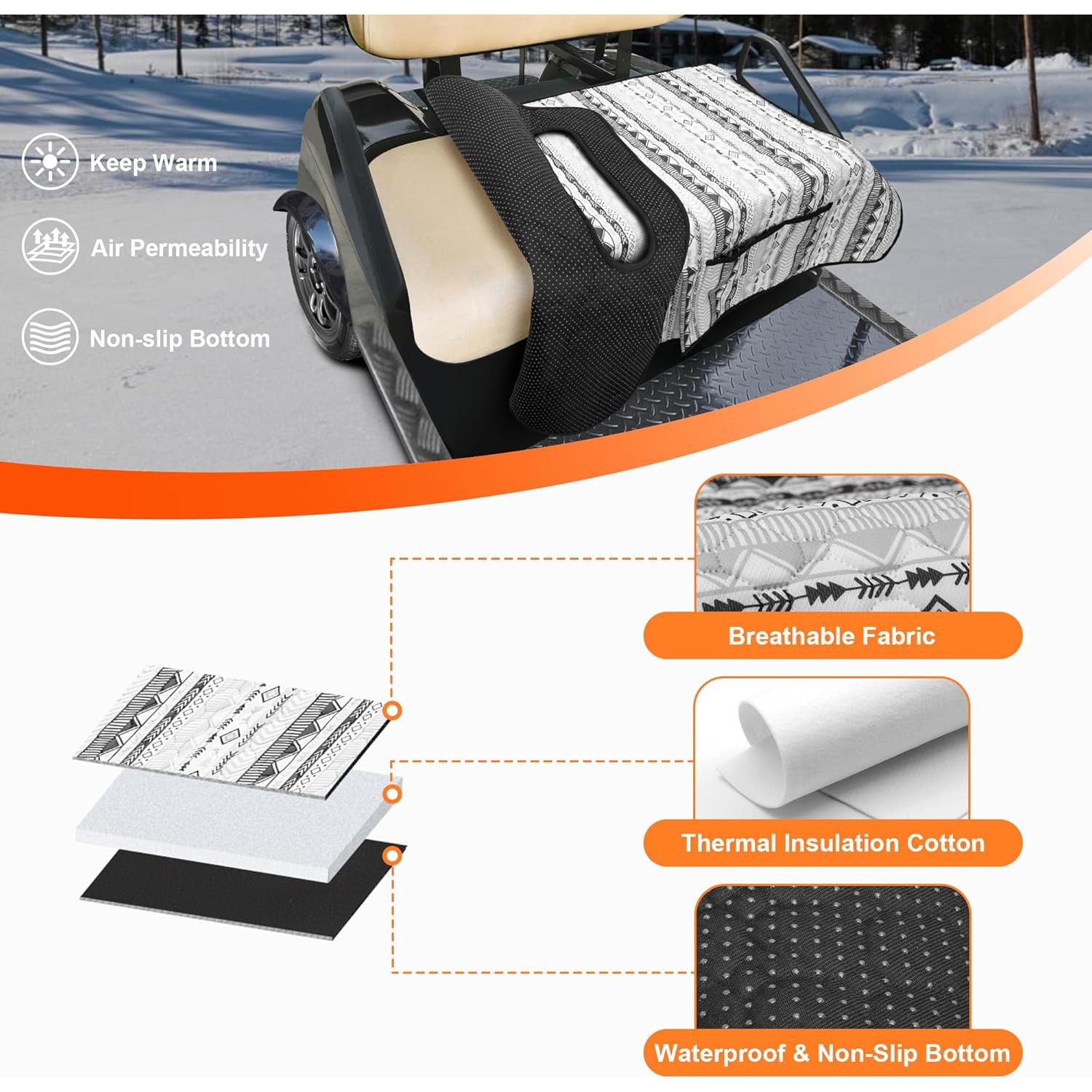 Keep Warm

Air Permeability

Non-slip Bottom

Breathable Fabric

Thermal Insulation Cotton

Waterproof & Non-Slip Bottom