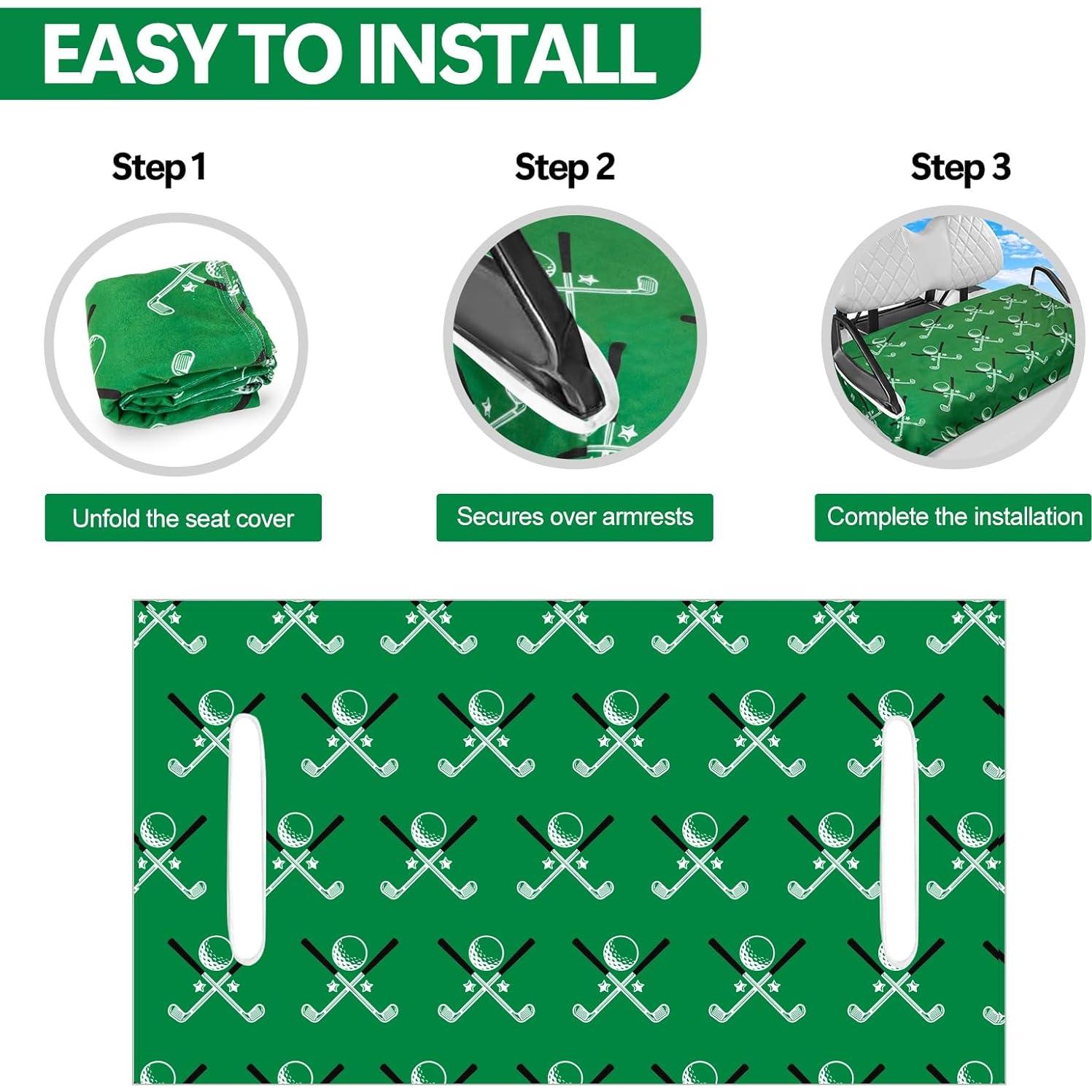 EASY TO INSTALL

Step 1

Unfold the seat cover

Step 2

Secures over armrests

Step 3

Complete the installation