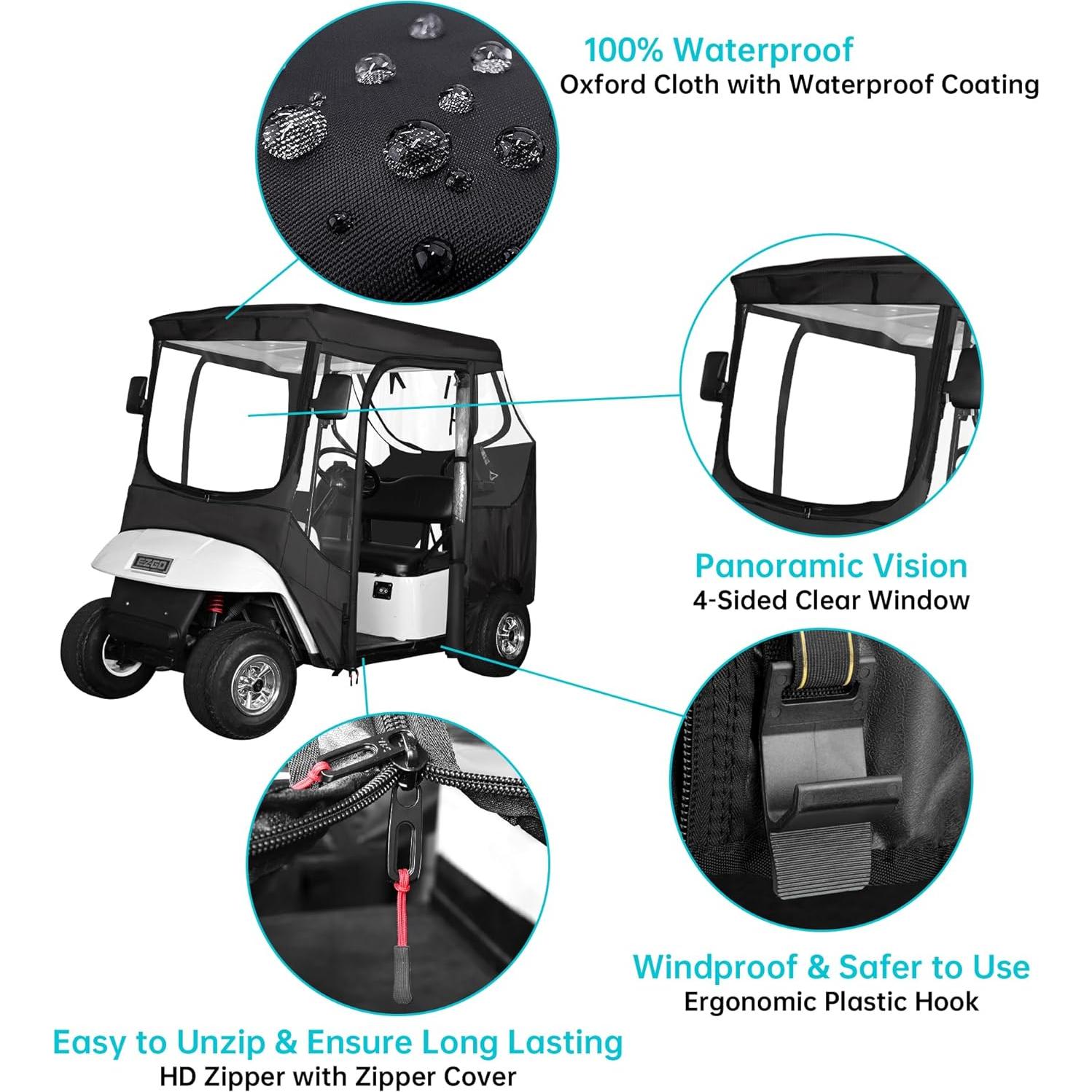 100% Waterproof
Oxford Cloth with Waterproof Coating

EZGO

Panoramic Vision
4-Sided Clear Window

Windproof & Safer to Use
Ergonomic Plastic Hook

Easy to Unzip & Ensure Long Lasting
HD Zipper with Zipper Cover