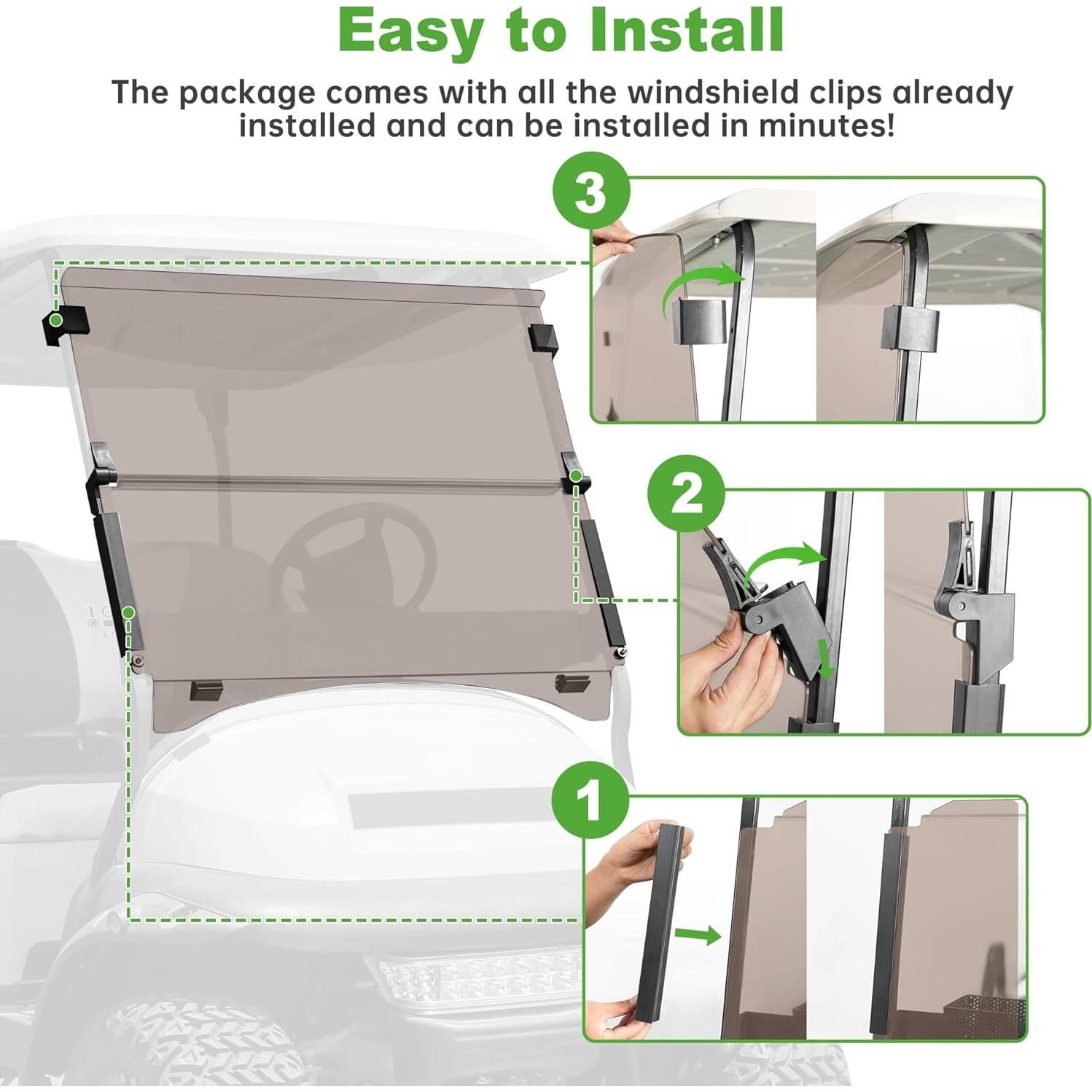 Easy to Install

The package comes with all the windshield clips already installed and can be installed in minutes!

3

2

1