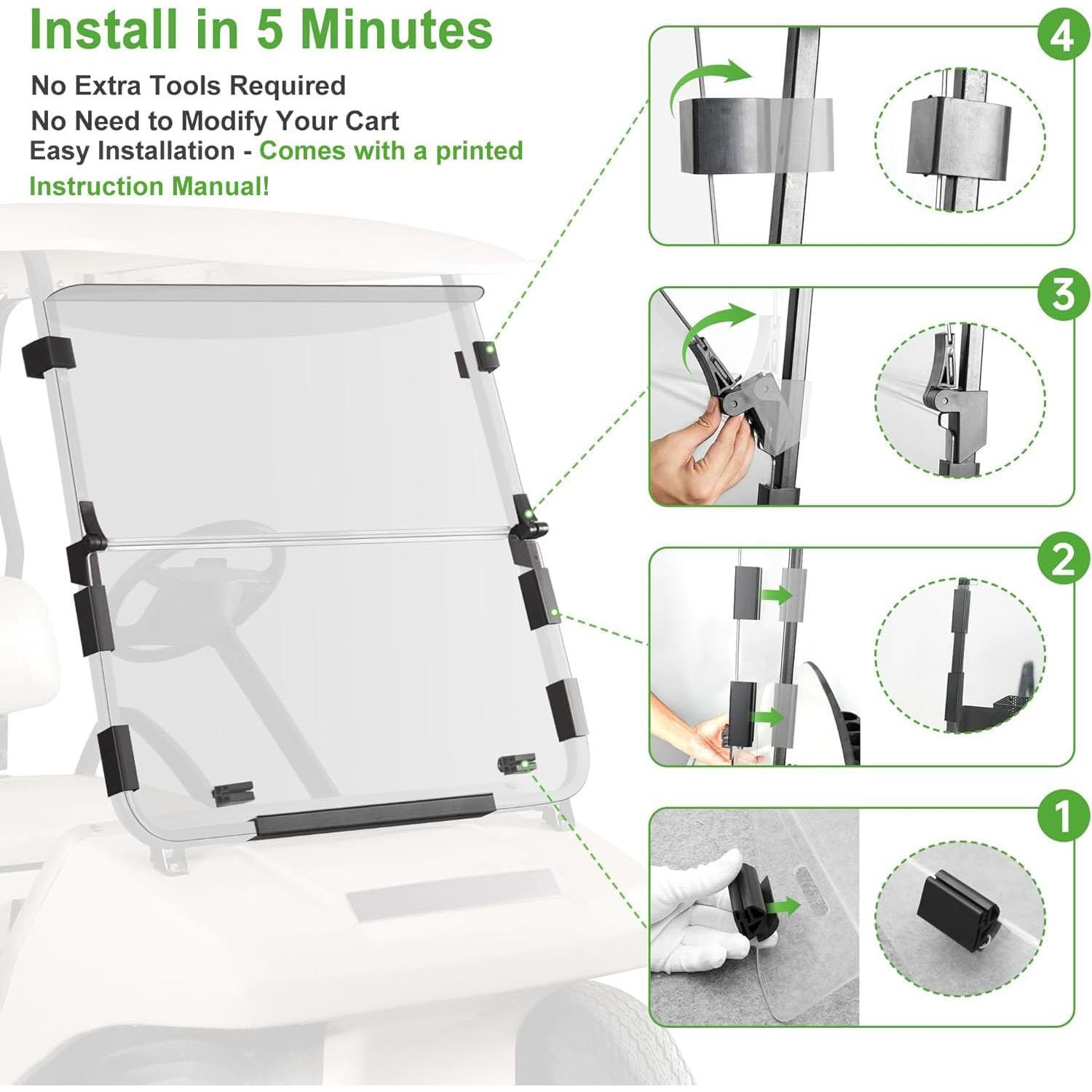 Install in 5 Minutes

No Extra Tools Required

No Need to Modify Your Cart

Easy Installation - Comes with a printed Instruction Manual!

4

3

2

1