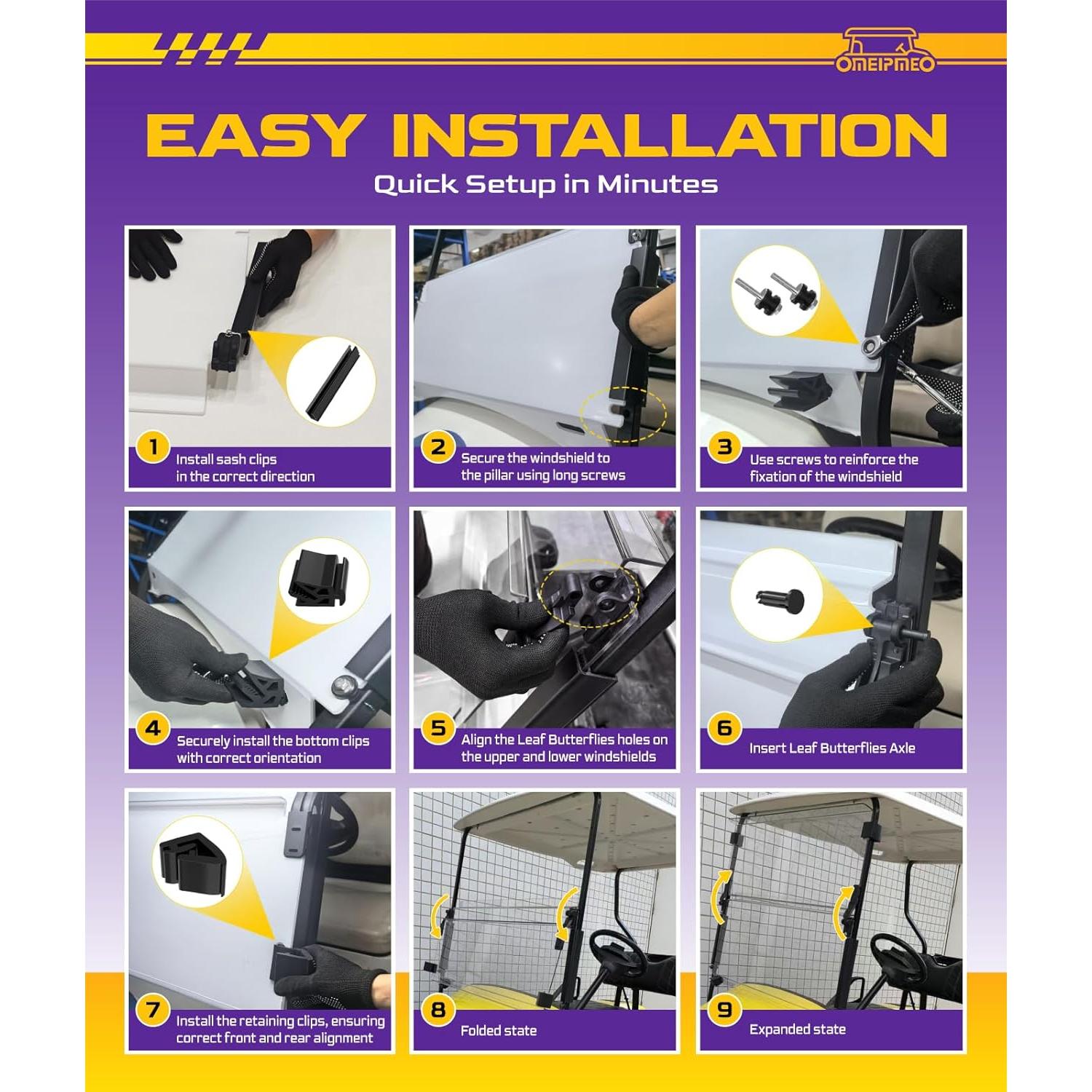 OMEIPMEO

EASY INSTALLATION

Quick Setup in Minutes

1 Install sash clips in the correct direction

2 Secure the windshield to the pillar using long screws

3 Use screws to reinforce the fixation of the windshield

4 Securely install the bottom clips with correct orientation

5 Align the Leaf Butterflies holes on the upper and lower windshields

6 Insert Leaf Butterflies Axle

7 Install the retaining clips, ensuring correct front and rear alignment

8 Folded state

9 Expanded state