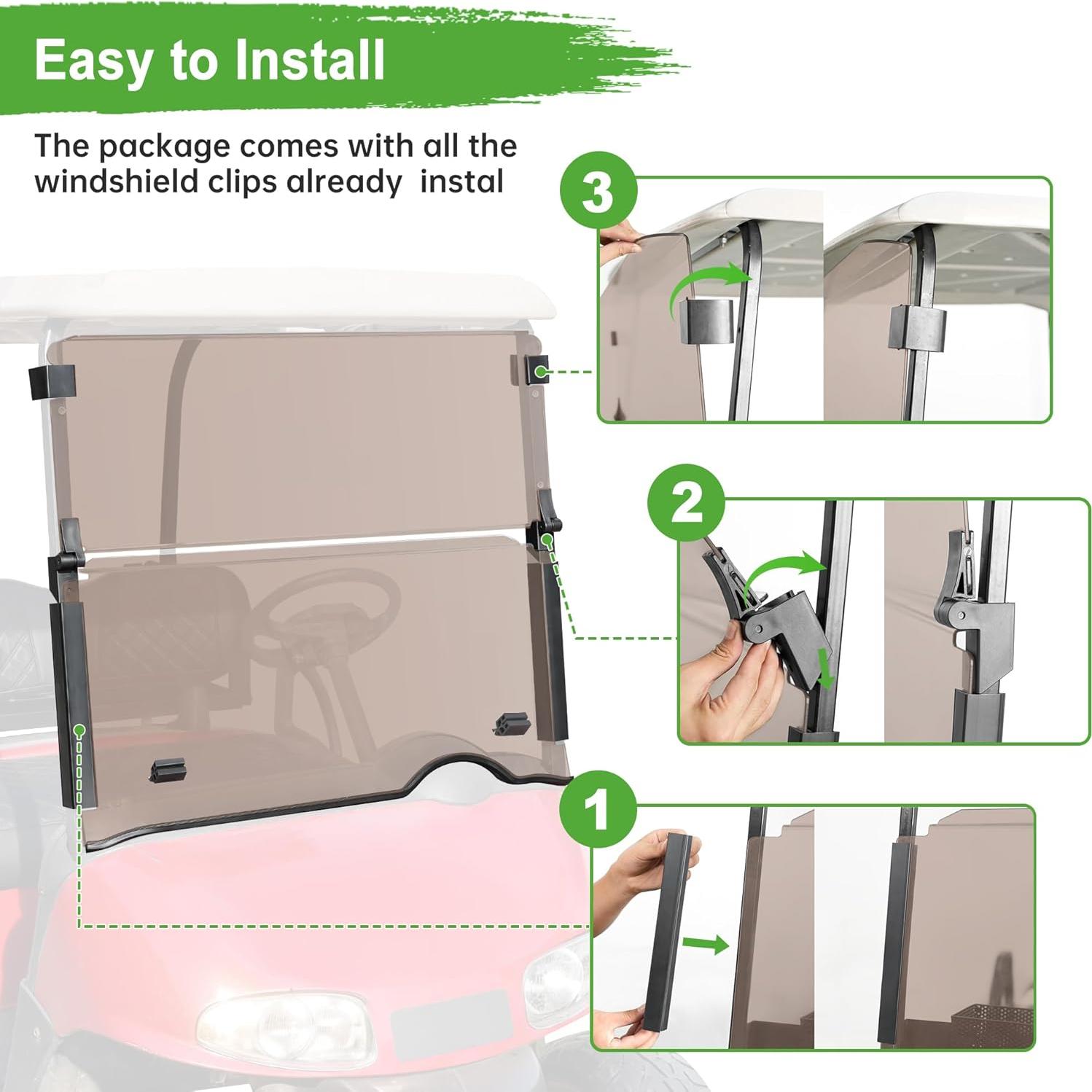 Easy to Install

The package comes with all the windshield clips already  instal

3

2

1