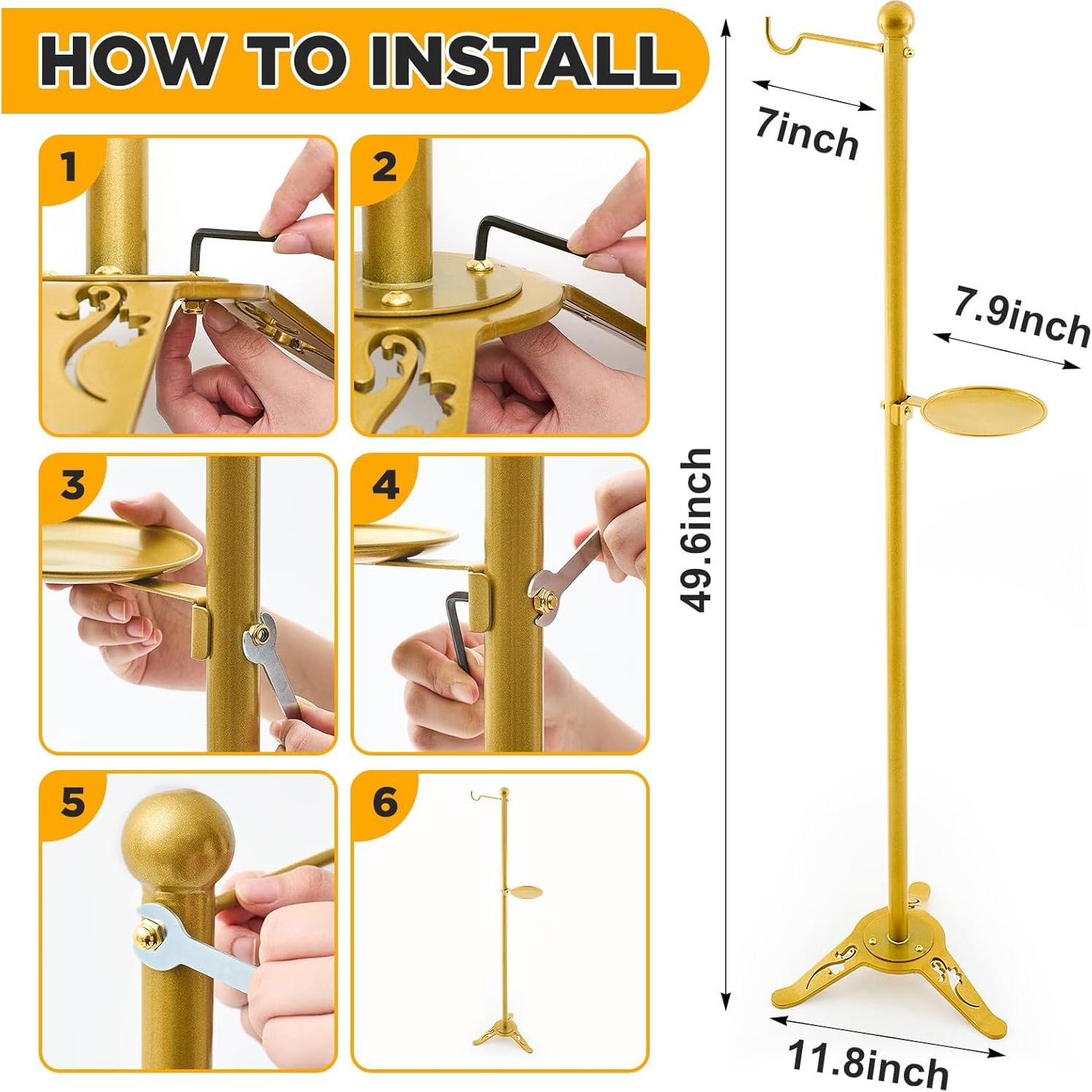 HOW TO INSTALL

1

2

3

4

5

6

7inch

7.9inch

49.6inch

11.8inch