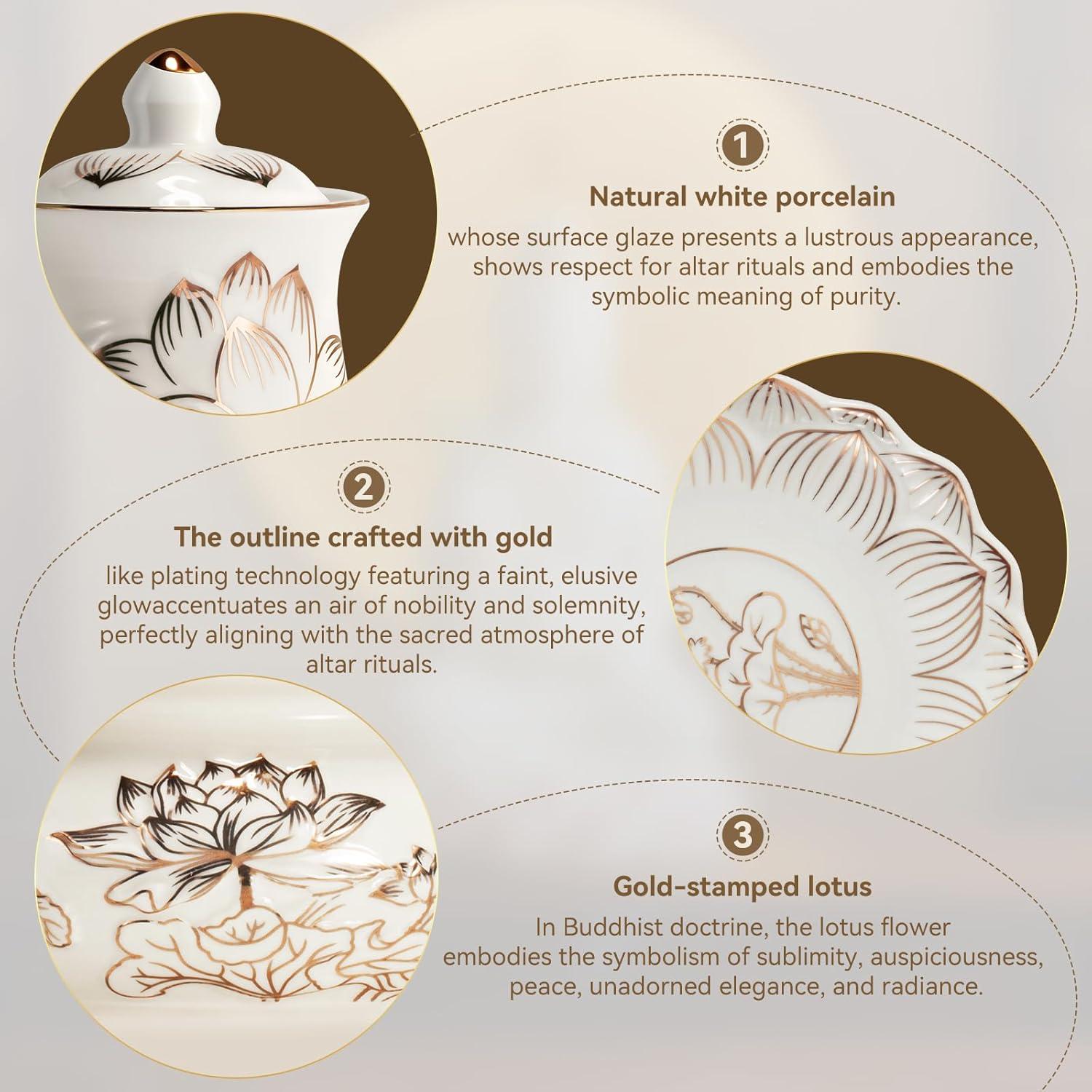 1

Natural white porcelain

whose surface glaze presents a lustrous appearance, shows respect for altar rituals and embodies the symbolic meaning of purity.

2

The outline crafted with gold

like plating technology featuring a faint, elusive glowaccentuates an air of nobility and solemnity, perfectly aligning with the sacred atmosphere of altar rituals.

3

Gold-stamped lotus

In Buddhist doctrine, the lotus flower embodies the symbolism of sublimity, auspiciousness, peace, unadorned elegance, and radiance.