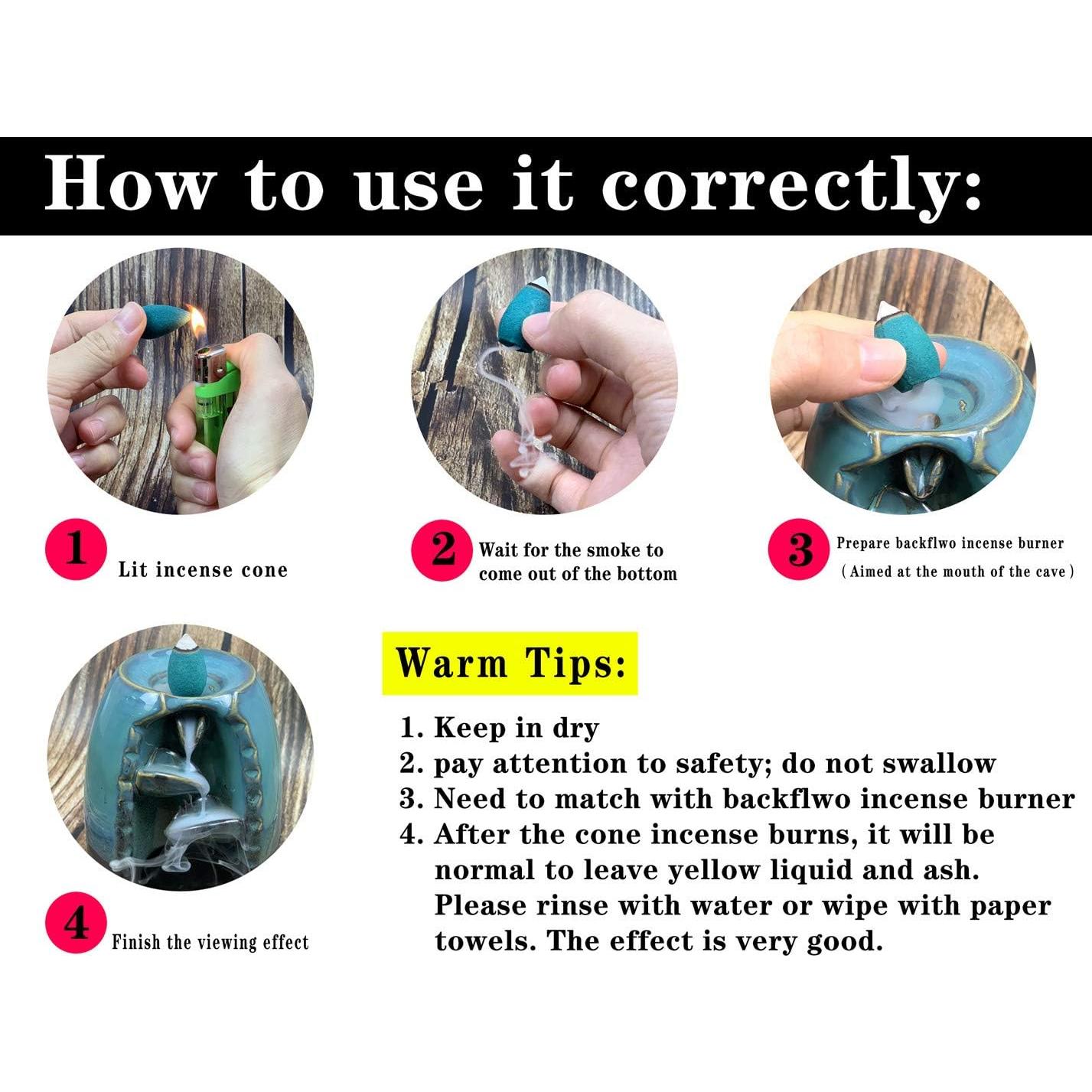 How to use it correctly:

1 Lit incense cone

2 Wait for the smoke to come out of the bottom

3 Prepare backflwo incense burner (Aimed at the mouth of the cave)

4 Finish the viewing effect

Warm Tips:

1. Keep in dry
2. pay attention to safety; do not swallow
3. Need to match with backflwo incense burner
4. After the cone incense burns, it will be normal to leave yellow liquid and ash. Please rinse with water or wipe with paper towels. The effect is very good.