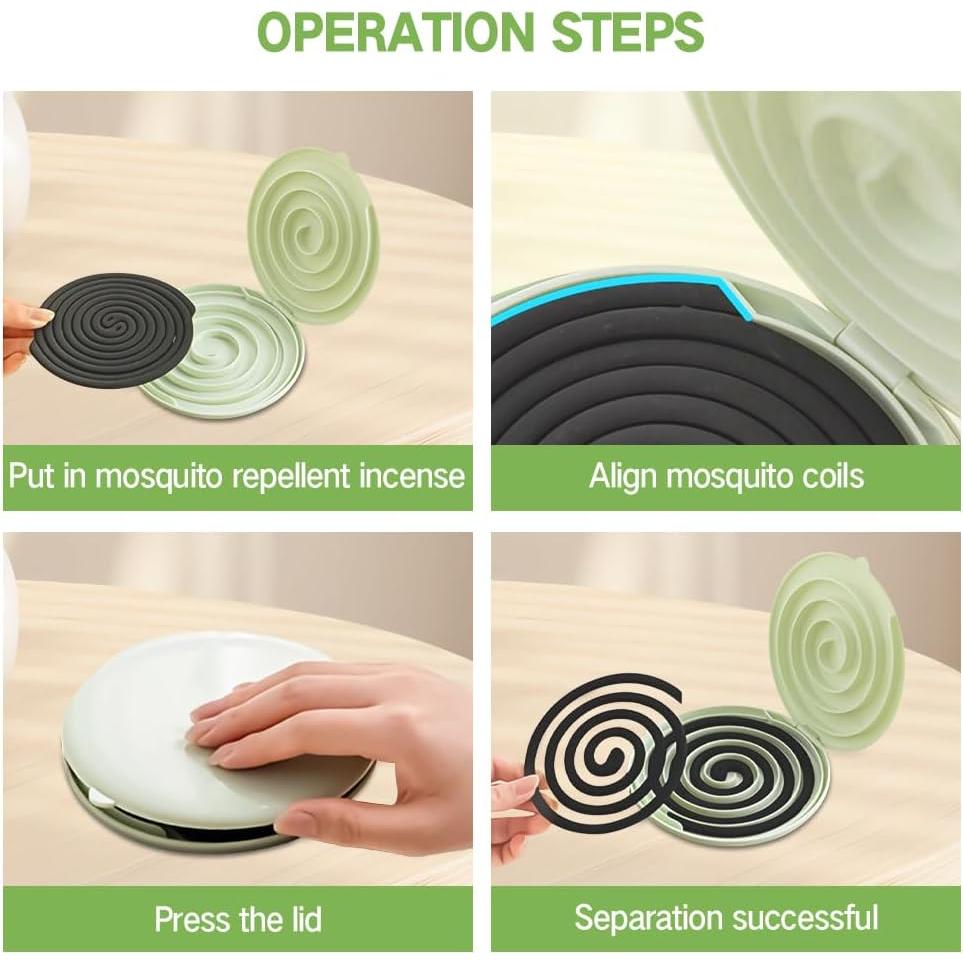 OPERATION STEPS

Put in mosquito repellent incense

Align mosquito coils

Press the lid

Separation successful