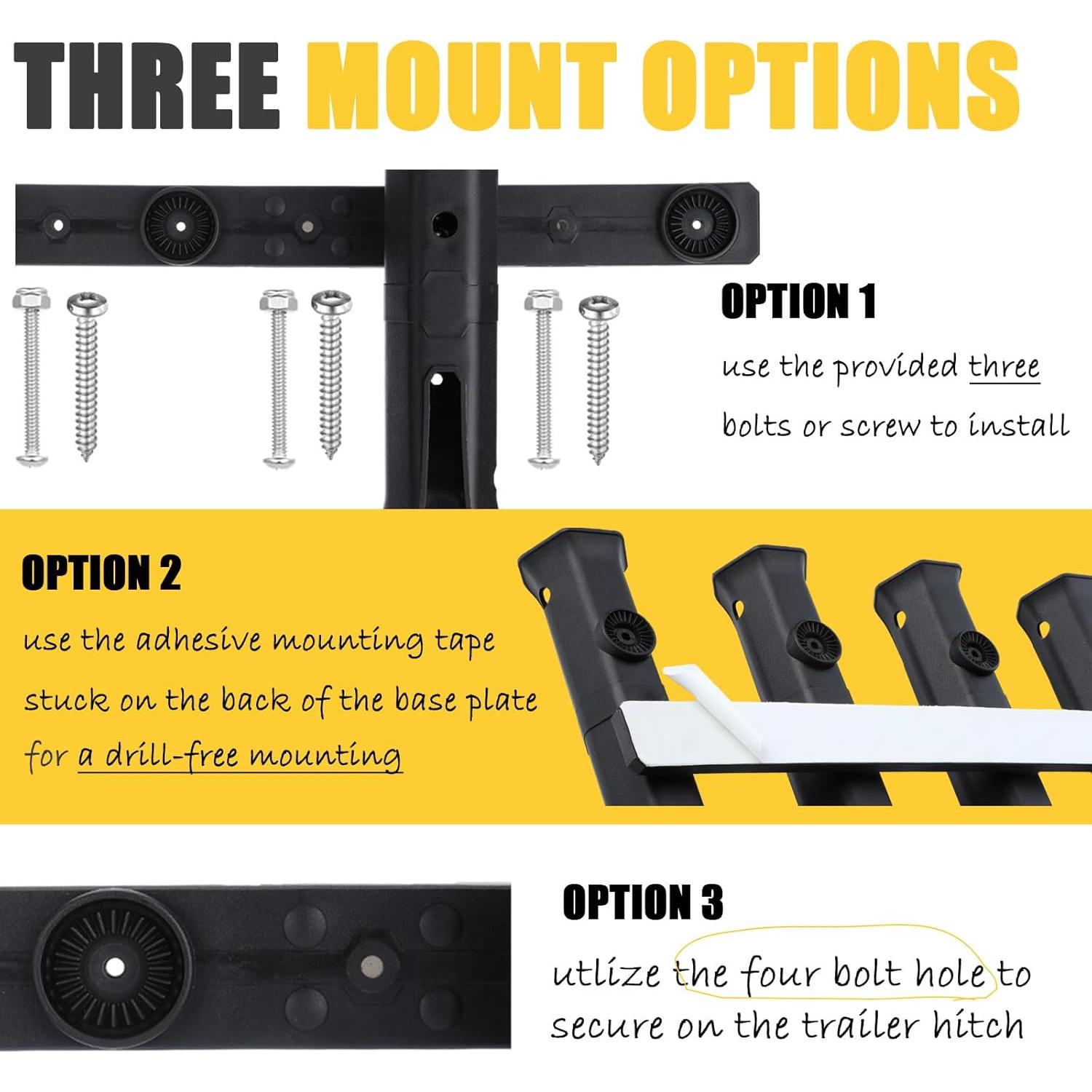 THREE MOUNT OPTIONS

OPTION 1

use the provided three bolts or screw to install

OPTION 2

use the adhesive mounting tape stuck on the back of the base plate for a drill-free mounting

OPTION 3

utlize the four bolt hole to secure on the trailer hitch