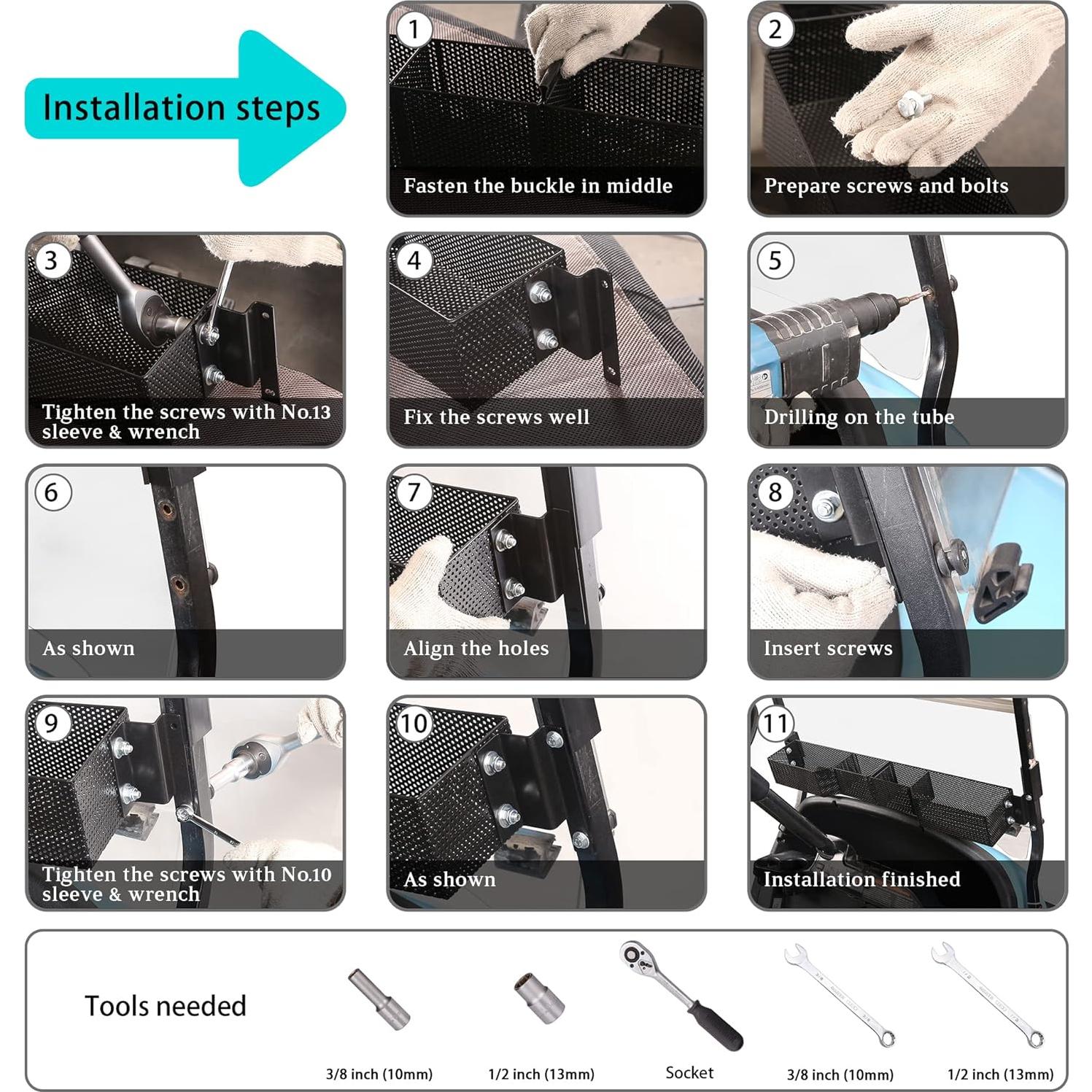 Installation steps

1
Fasten the buckle in middle

2
Prepare screws and bolts

3
Tighten the screws with No.13 sleeve & wrench

4
Fix the screws well

5
Drilling on the tube

6
As shown

7
Align the holes

8
Insert screws

9
Tighten the screws with No.10 sleeve & wrench

10
As shown

11
Installation finished

Tools needed

3/8 inch (10mm)

1/2 inch (13mm)

Socket

3/8 inch (10mm)

1/2 inch (13mm)