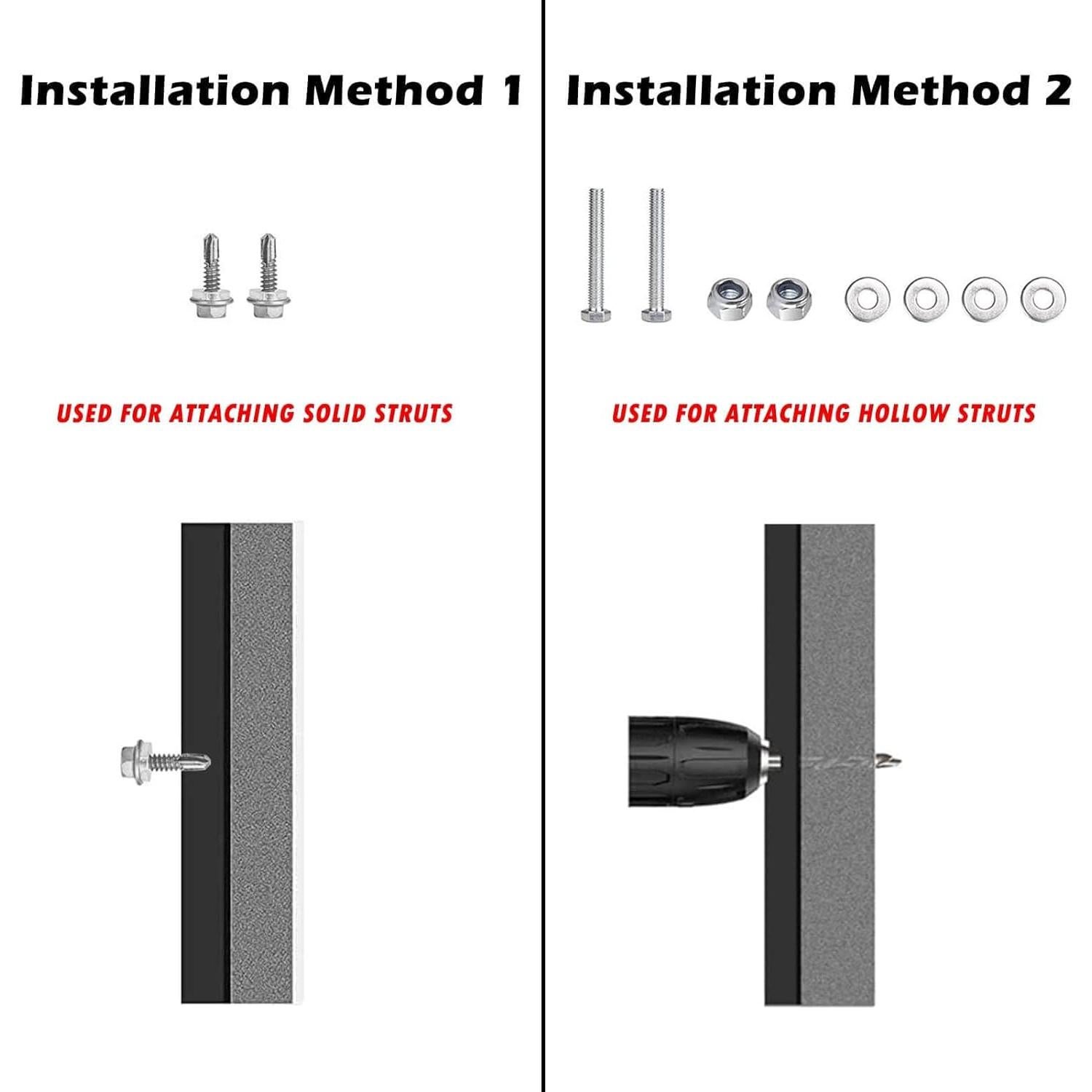 Installation Method 1

USED FOR ATTACHING SOLID STRUTS

Installation Method 2

USED FOR ATTACHING HOLLOW STRUTS