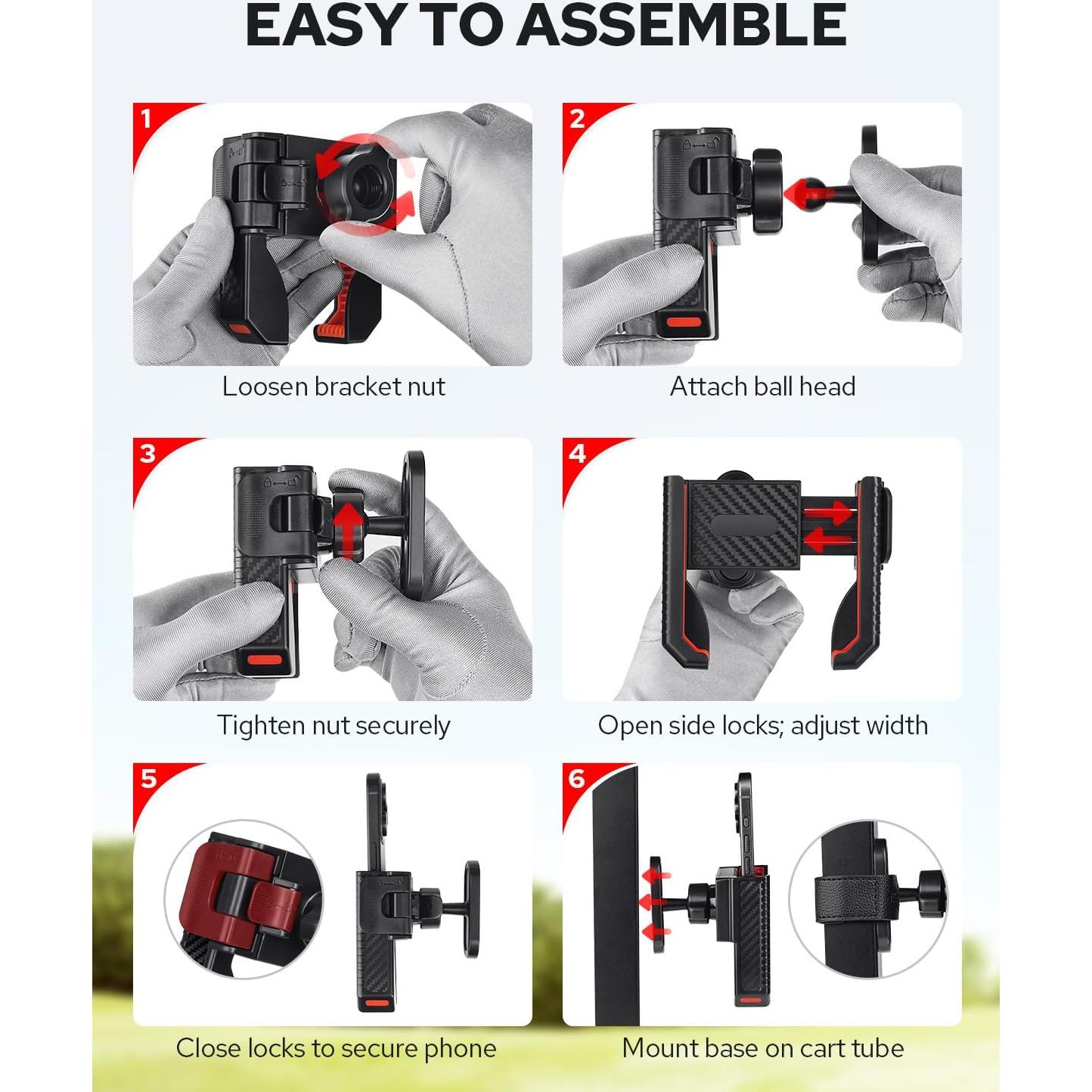 EASY TO ASSEMBLE

1

Loosen bracket nut

2

Attach ball head

3

Tighten nut securely

4

Open side locks; adjust width

5

Close locks to secure phone

6

Mount base on cart tube